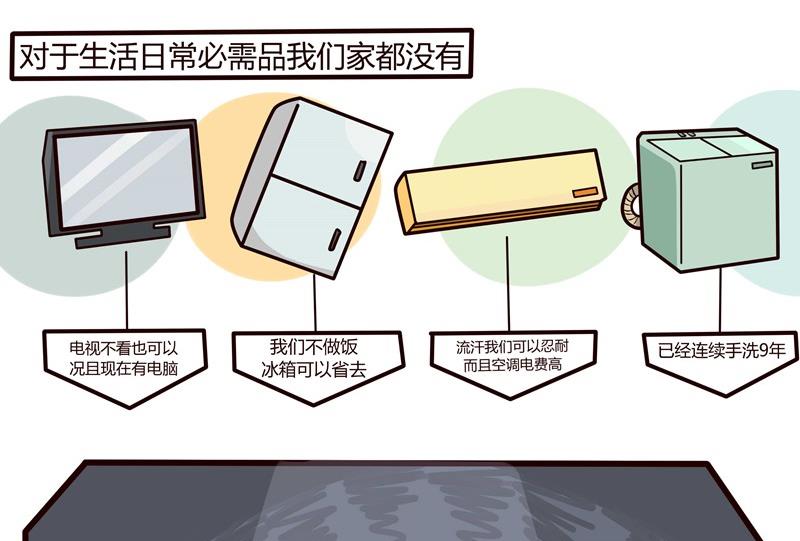 对于生活日常必需品我们家都没有

电视不看也可以
况且现在有电脑

我们不做饭
冰箱可以省去

流汗我们可以忍耐
而且空调电费高

已经连续手洗9年