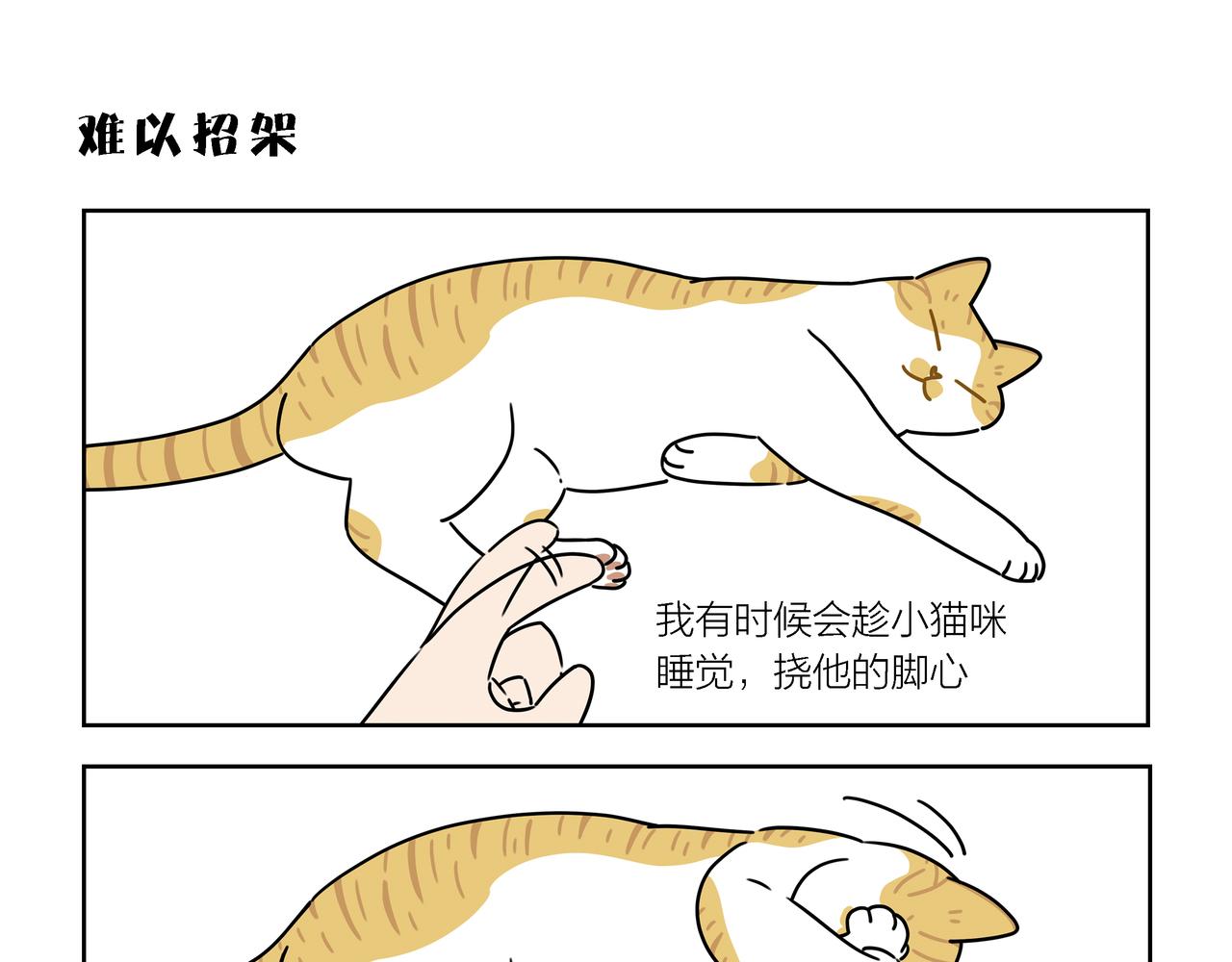 难以招架

我有时候会趁小猫咪睡觉，挠他的脚心