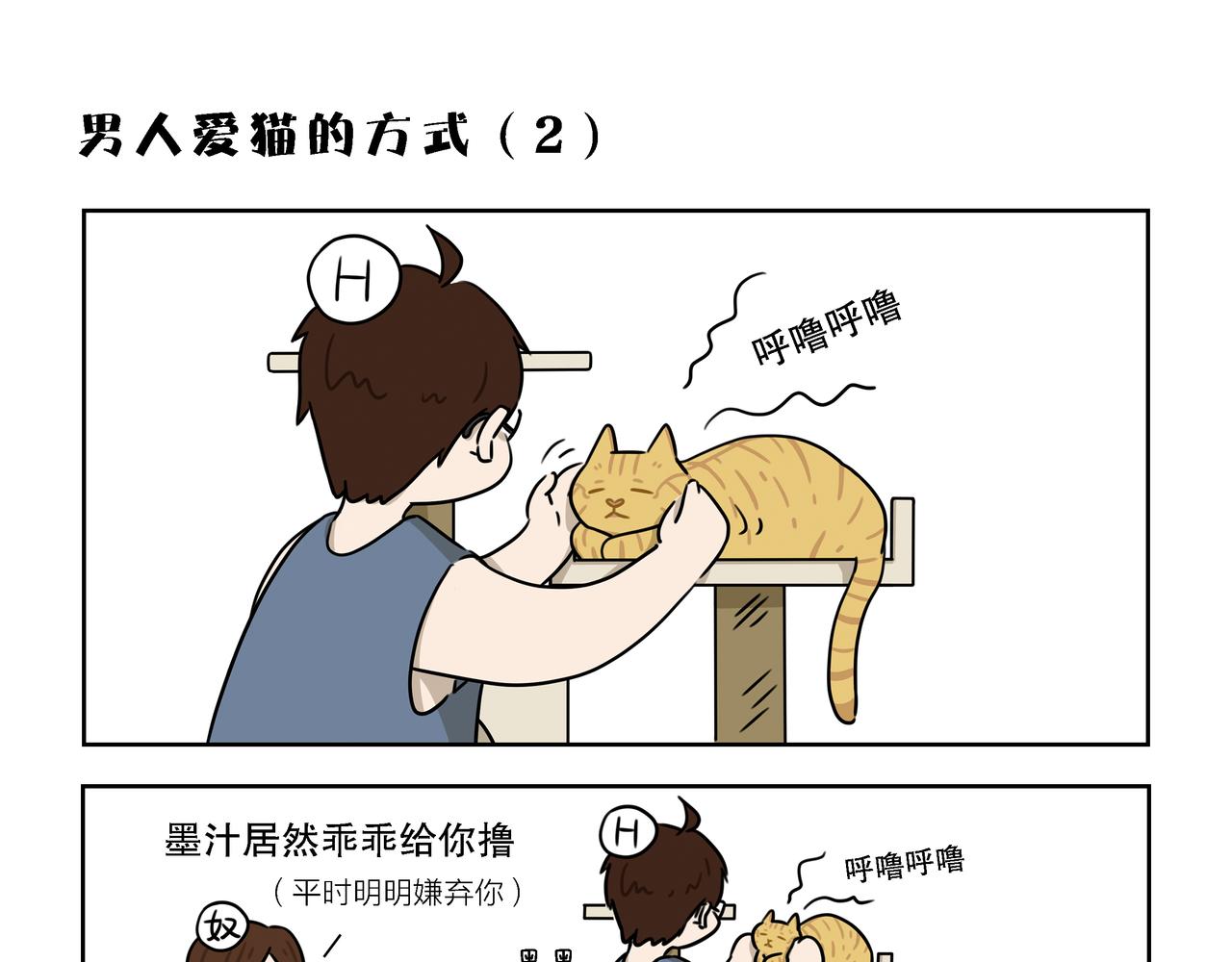 男人爱猫的方式（2）

H

呼噜呼噜

墨汁居然乖乖给你撸

（平时明明嫌弃你）

奴

H

呼噜呼噜