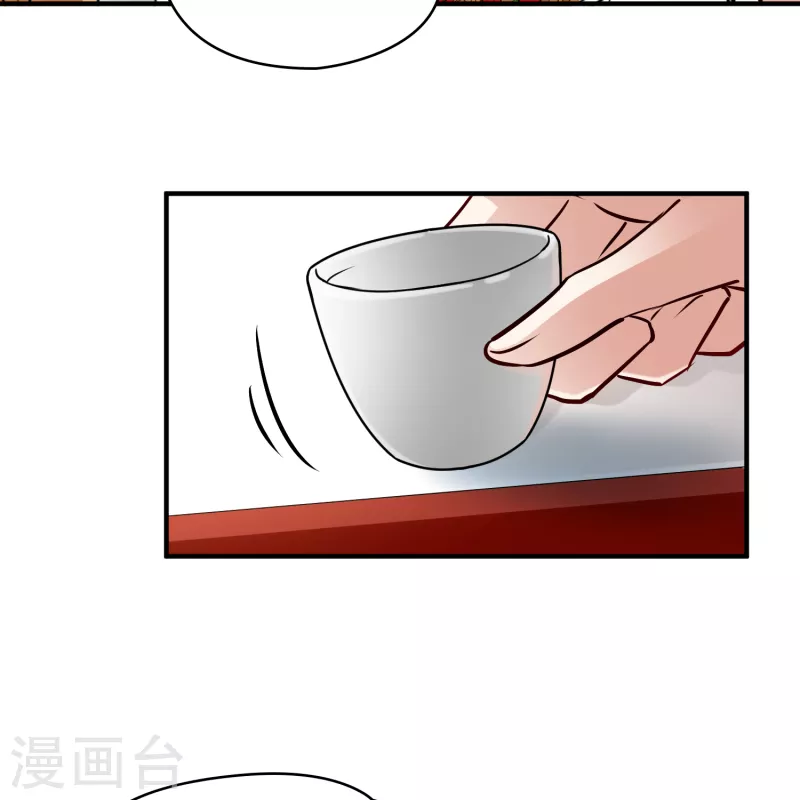 漫画台