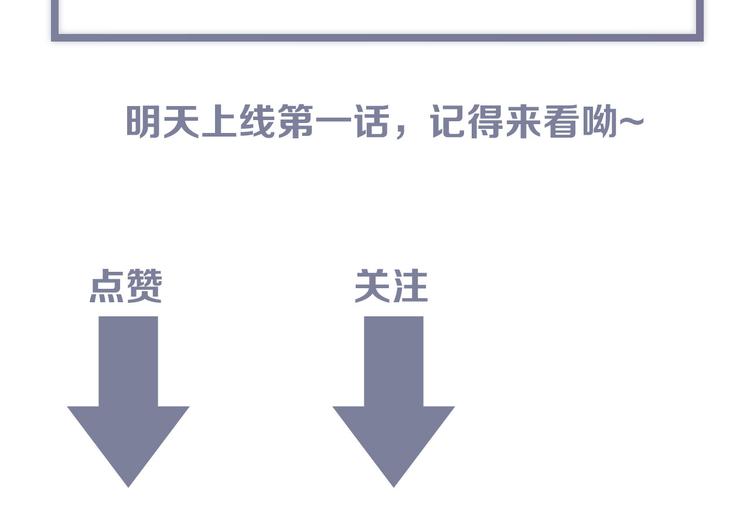 明天上线第一话，记得来看呦~

点赞

关注