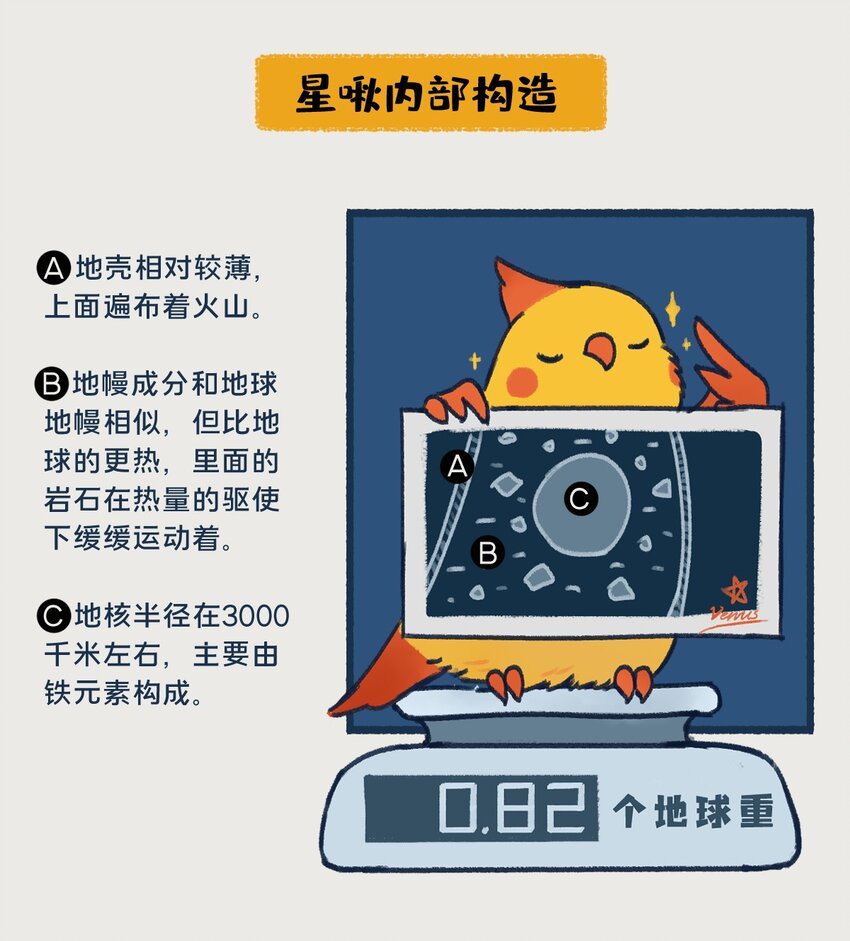 星啾内部构造

A 地壳相对较薄，上面遍布着火山。

B 地幔成分和地球地幔相似，但比地球的更热，里面的岩石在热量的驱使下缓缓运动着。

C 地核半径在3000千米左右，主要由铁元素构成。

A
B
C
Venus

0.82 个地球重