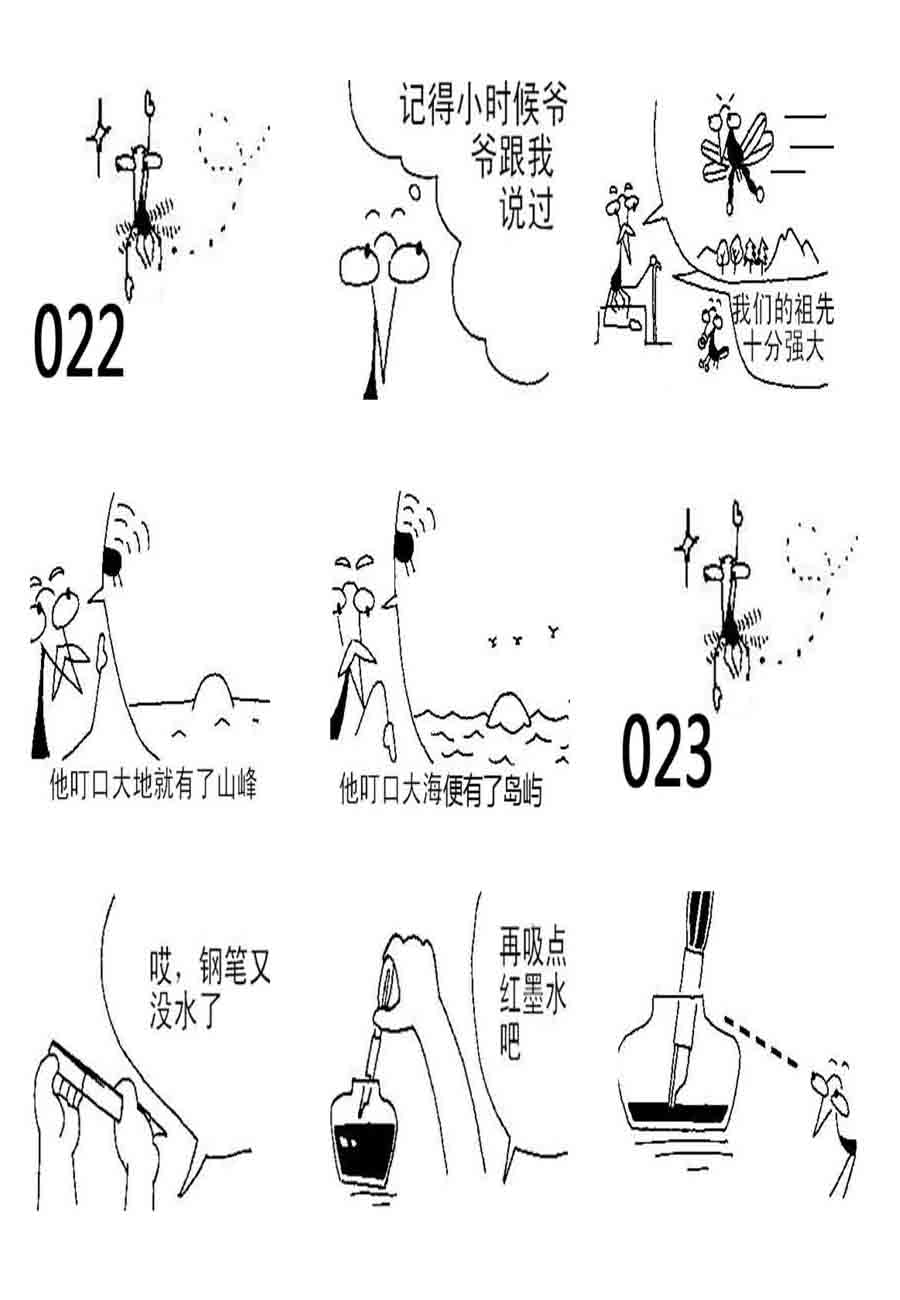 022

记得小时候爷爷跟我说过

我们的祖先十分强大

他叮口大地就有了山峰

他叮口大海便有了岛屿

023

哎，钢笔又没水了

再吸点红墨水吧