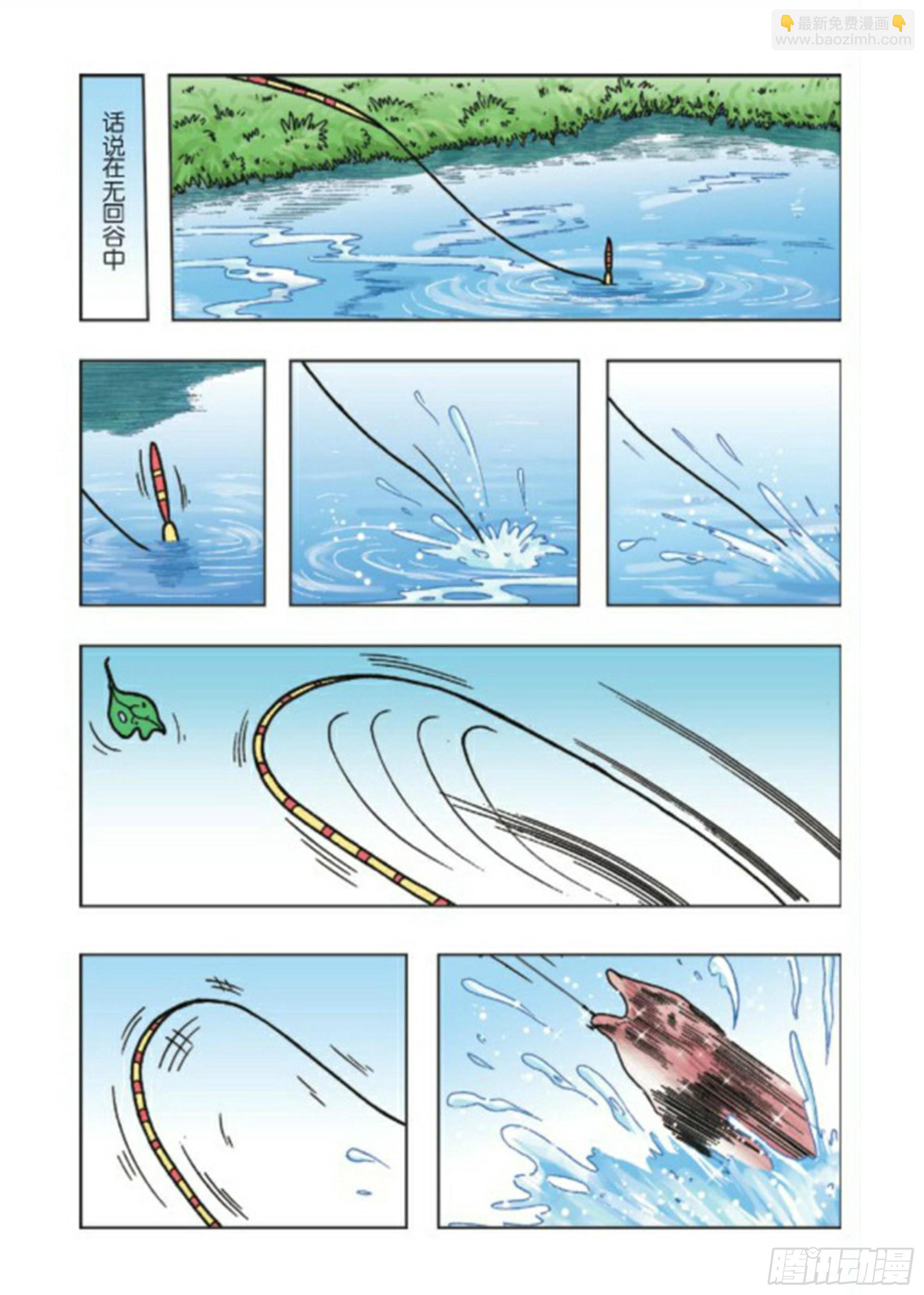 👇最新免费漫画👇
www.baozimh.com

话说在无回谷中

腾讯动漫