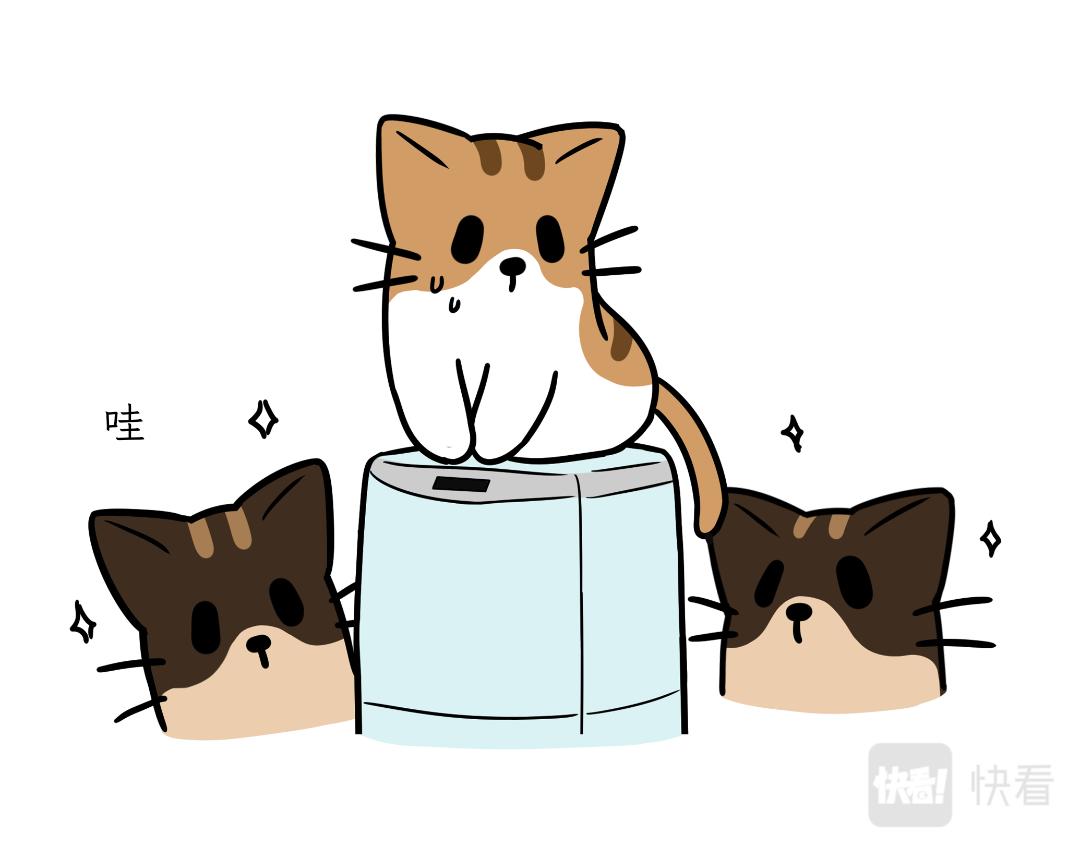 哇

快看! 快看