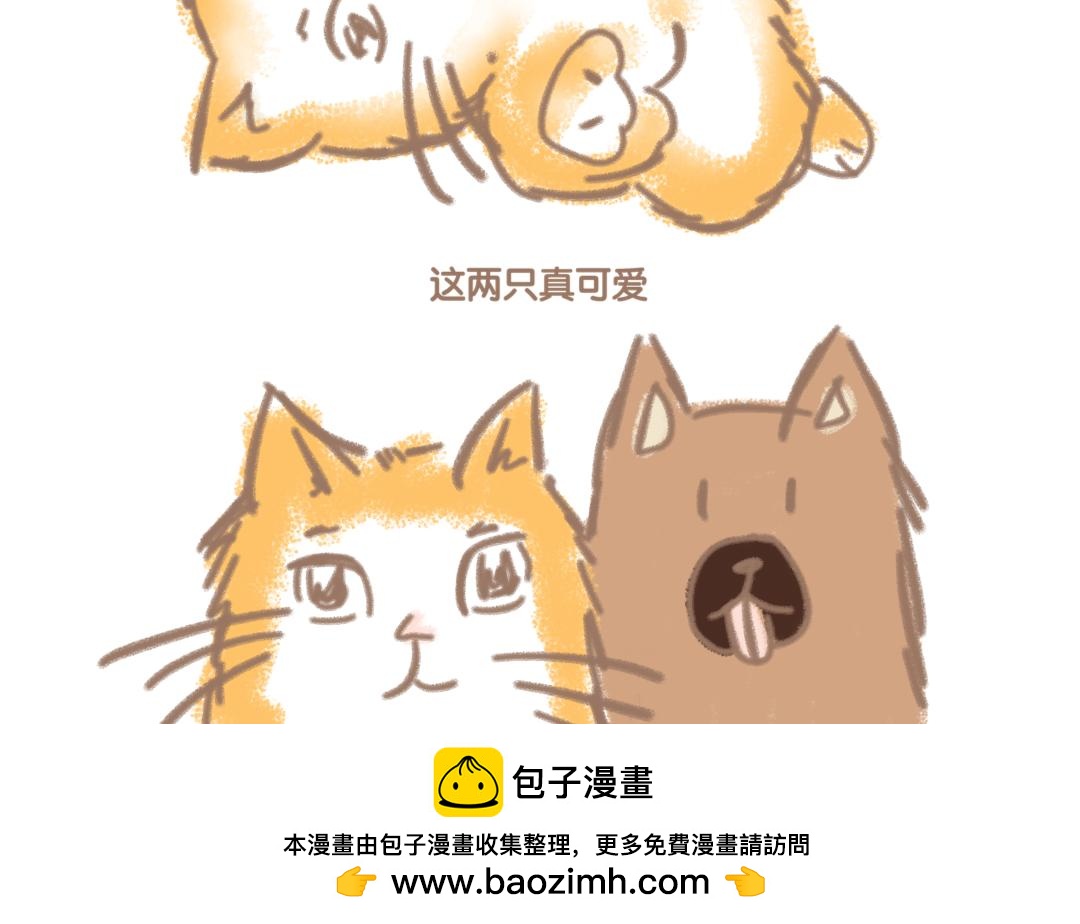 这两只真可爱

包子漫畫

本漫畫由包子漫畫收集整理，更多免費漫畫請訪問

👉 www.baozimh.com 👈