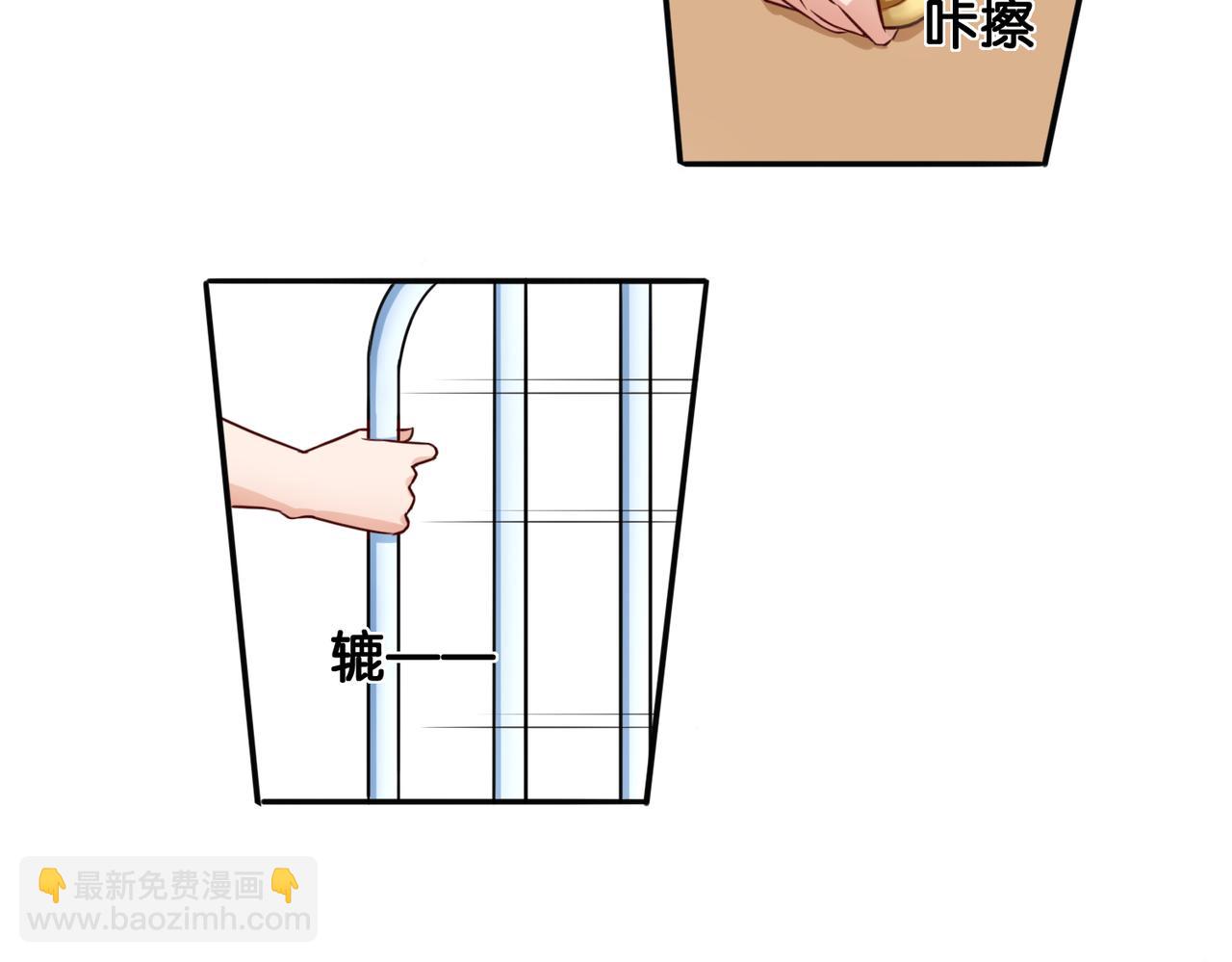 咔擦

辘——

👇最新免费漫画👇
www.baozimh.com