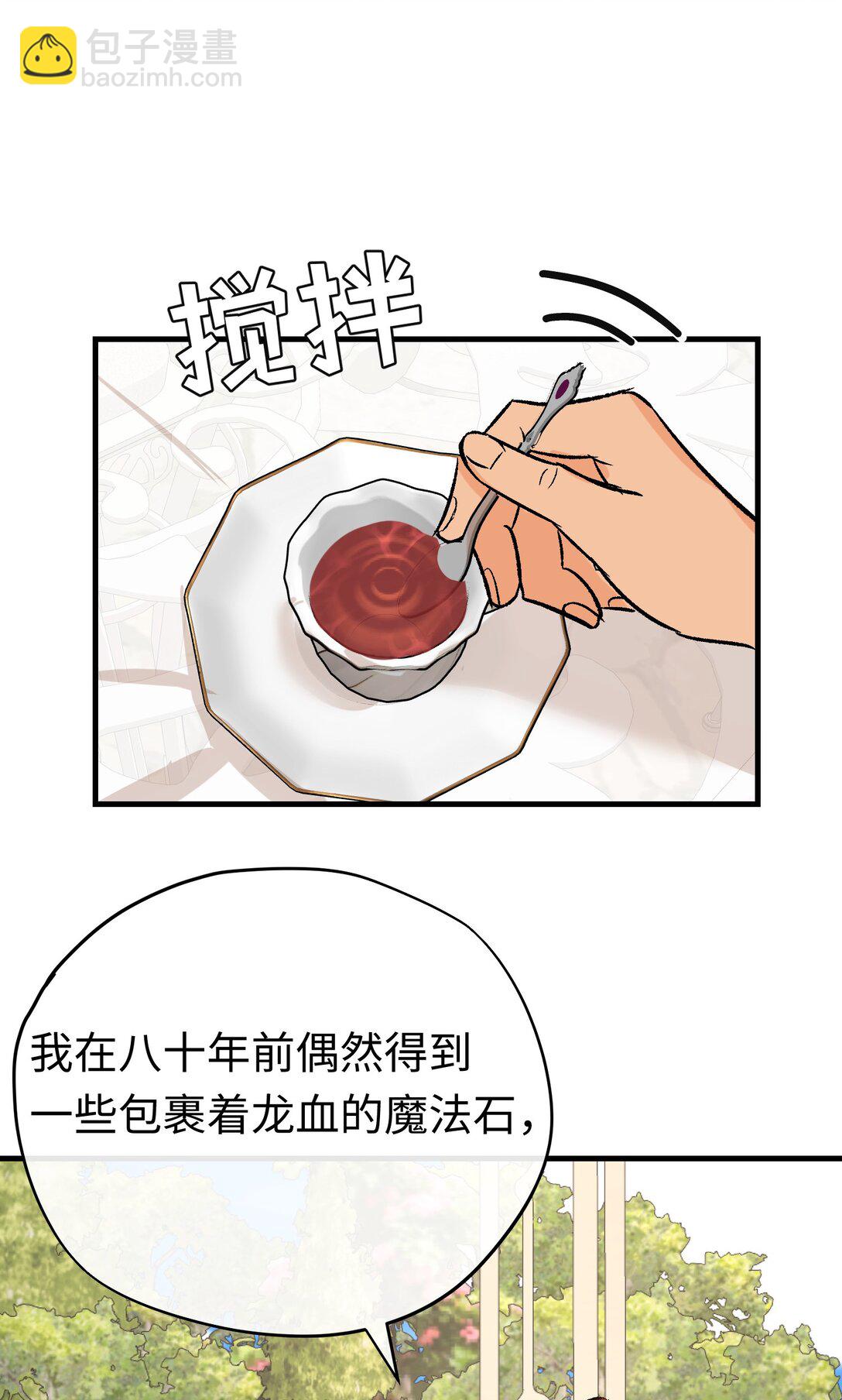 包子漫畫
baozimh.com

搅拌

我在八十年前偶然得到一些包裹着龙血的魔法石，