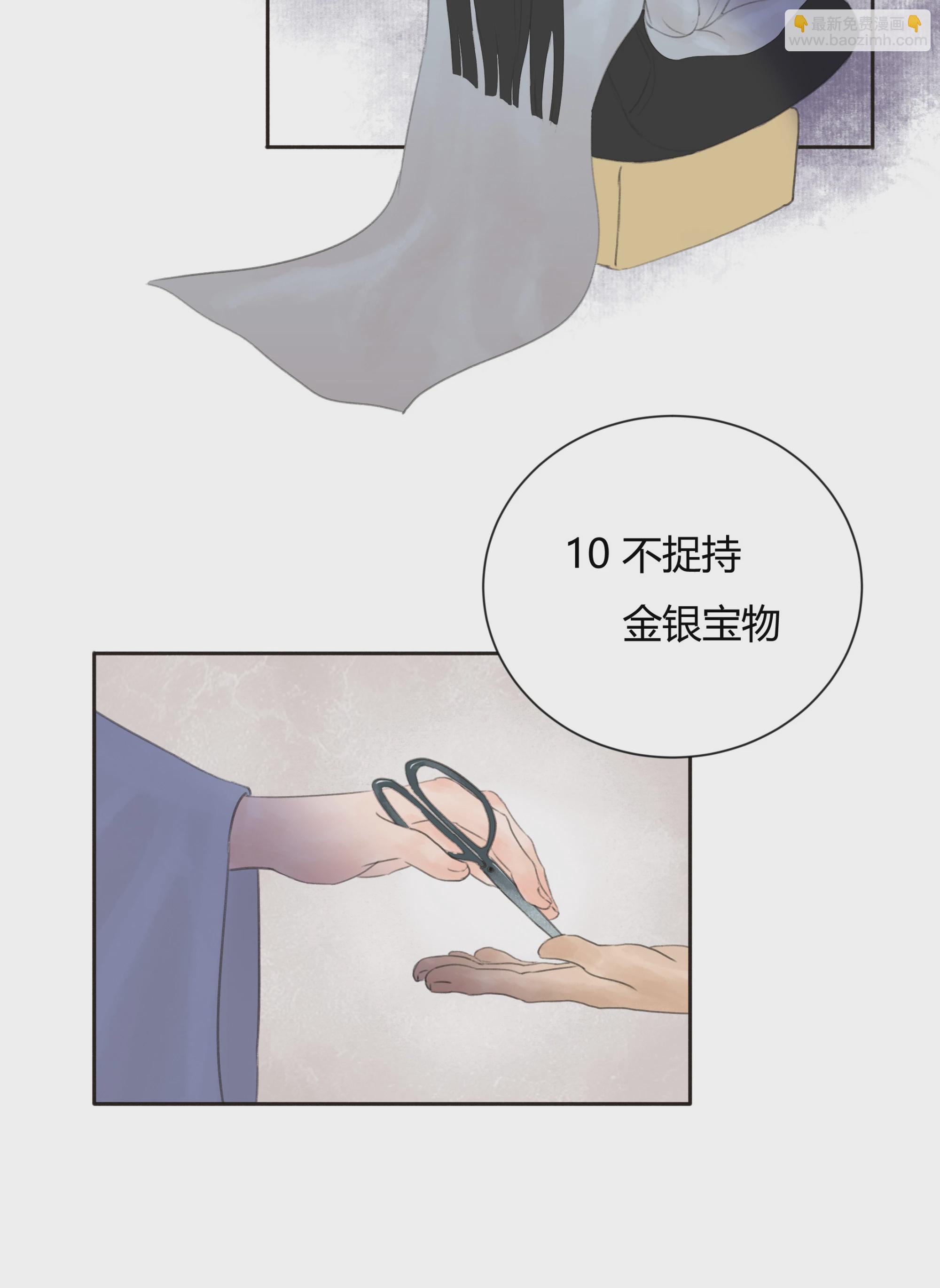 👇最新免费漫画👇
www.baozimh.com

10 不捉持
金银宝物