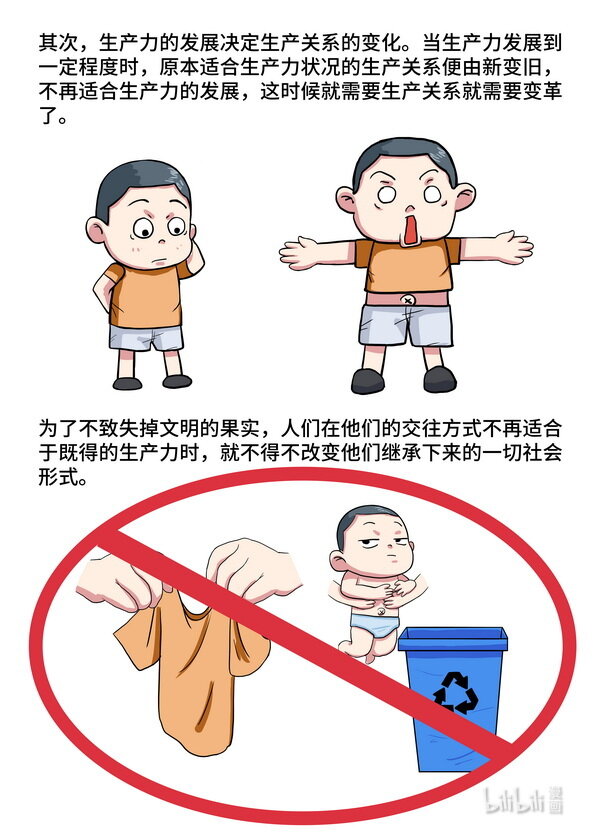 其次，生产力的发展决定生产关系的变化。当生产力发展到一定程度时，原本适合生产力状况的生产关系便由新变旧，不再适合生产力的发展，这时候就需要生产关系就需要变革了。

为了不致失掉文明的果实，人们在他们的交往方式不再适合于既得的生产力时，就不得不改变他们继承下来的一切社会形式。

bilibili 漫画