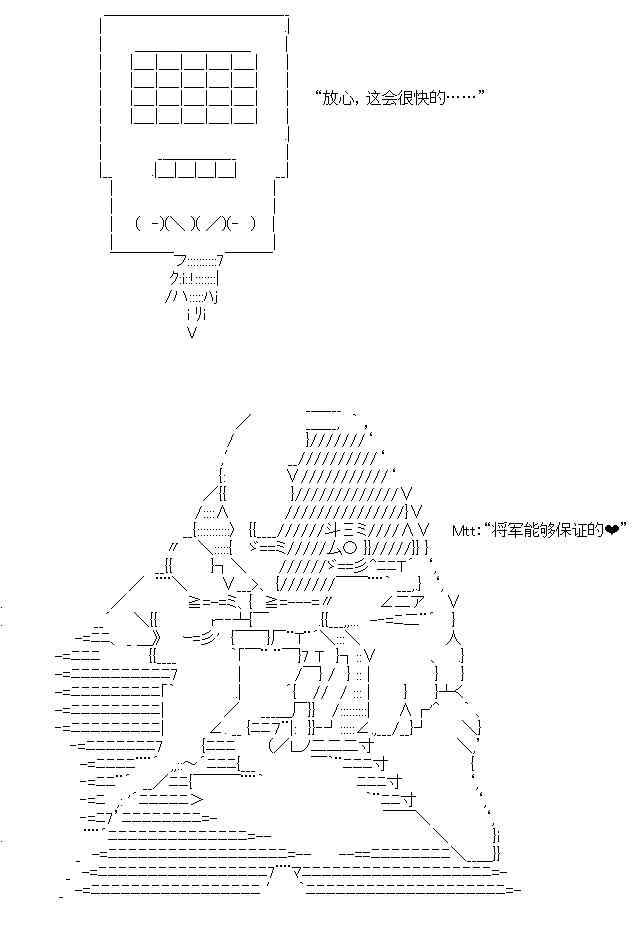 “放心，这会很快的……”

Mtt:“将军能够保证的❤”