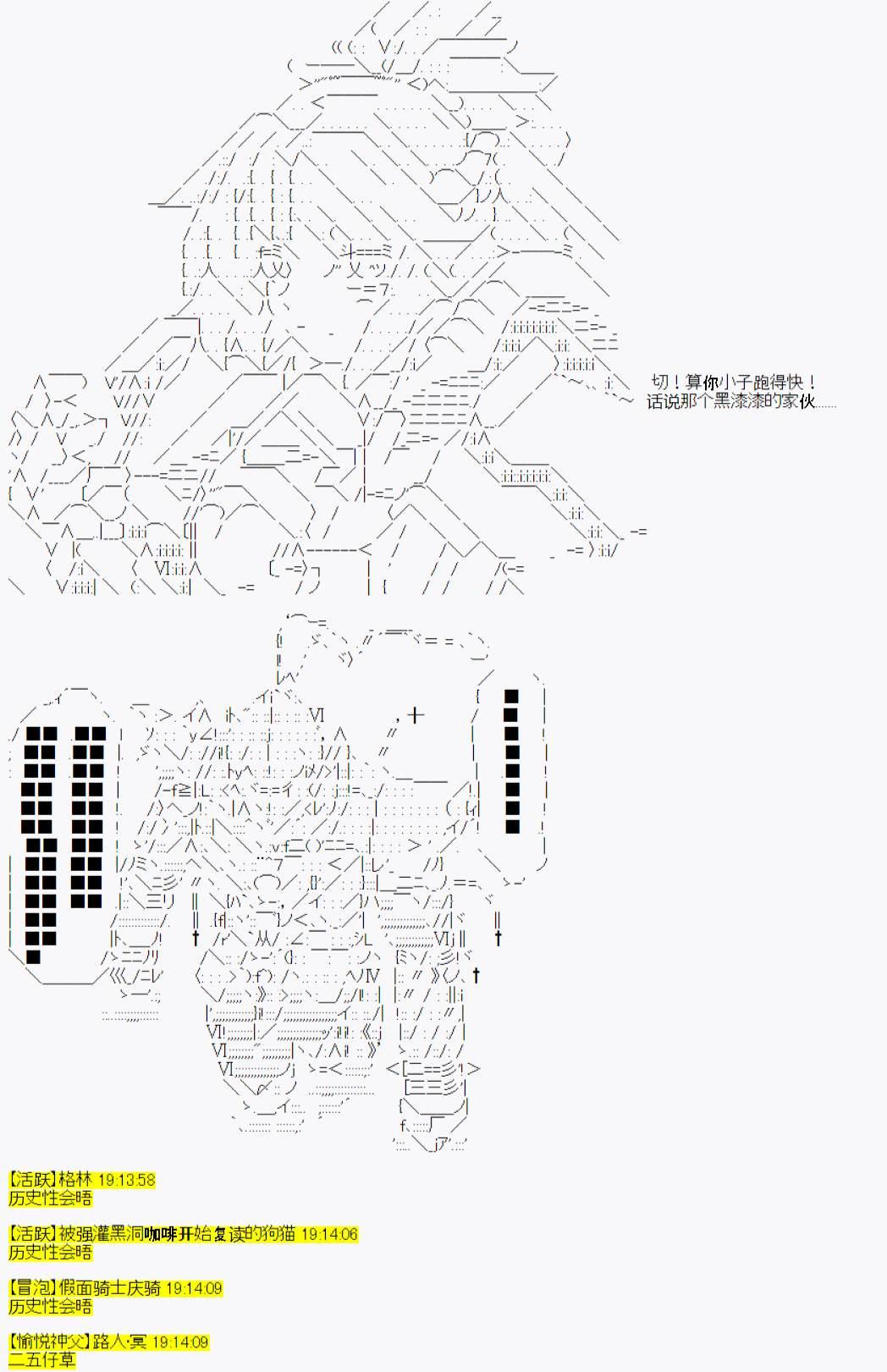 切！算你小子跑得快！
话说那个黑漆漆的家伙……

【活跃】格林 19:13:58
历史性会晤

【活跃】被强灌黑洞咖啡开始复读的狗猫 19:14:06
历史性会晤

【冒泡】假面骑士庆骑 19:14:09
历史性会晤

【愉悦神父】路人·冥 19:14:09
二五仔草