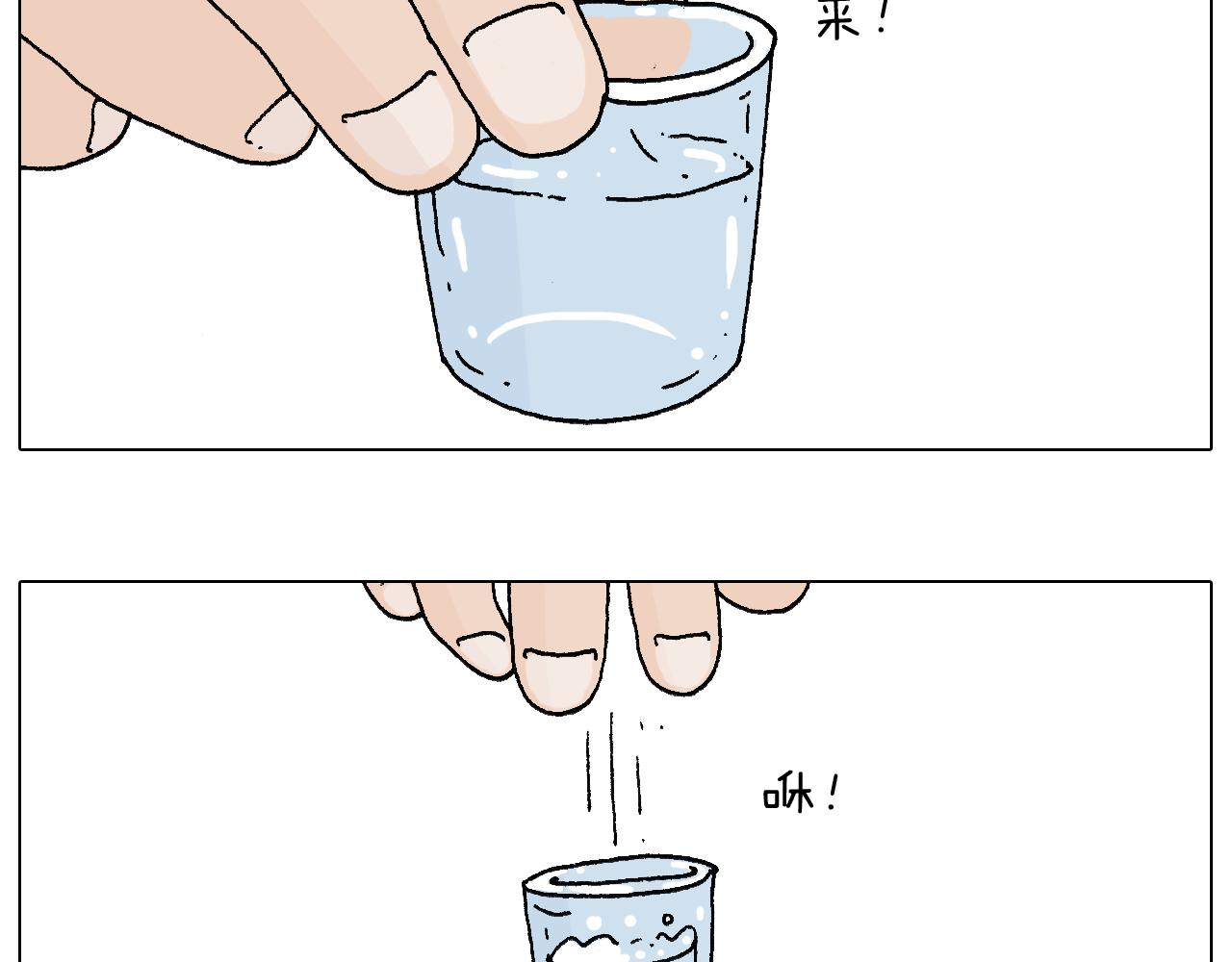 来！

咻！