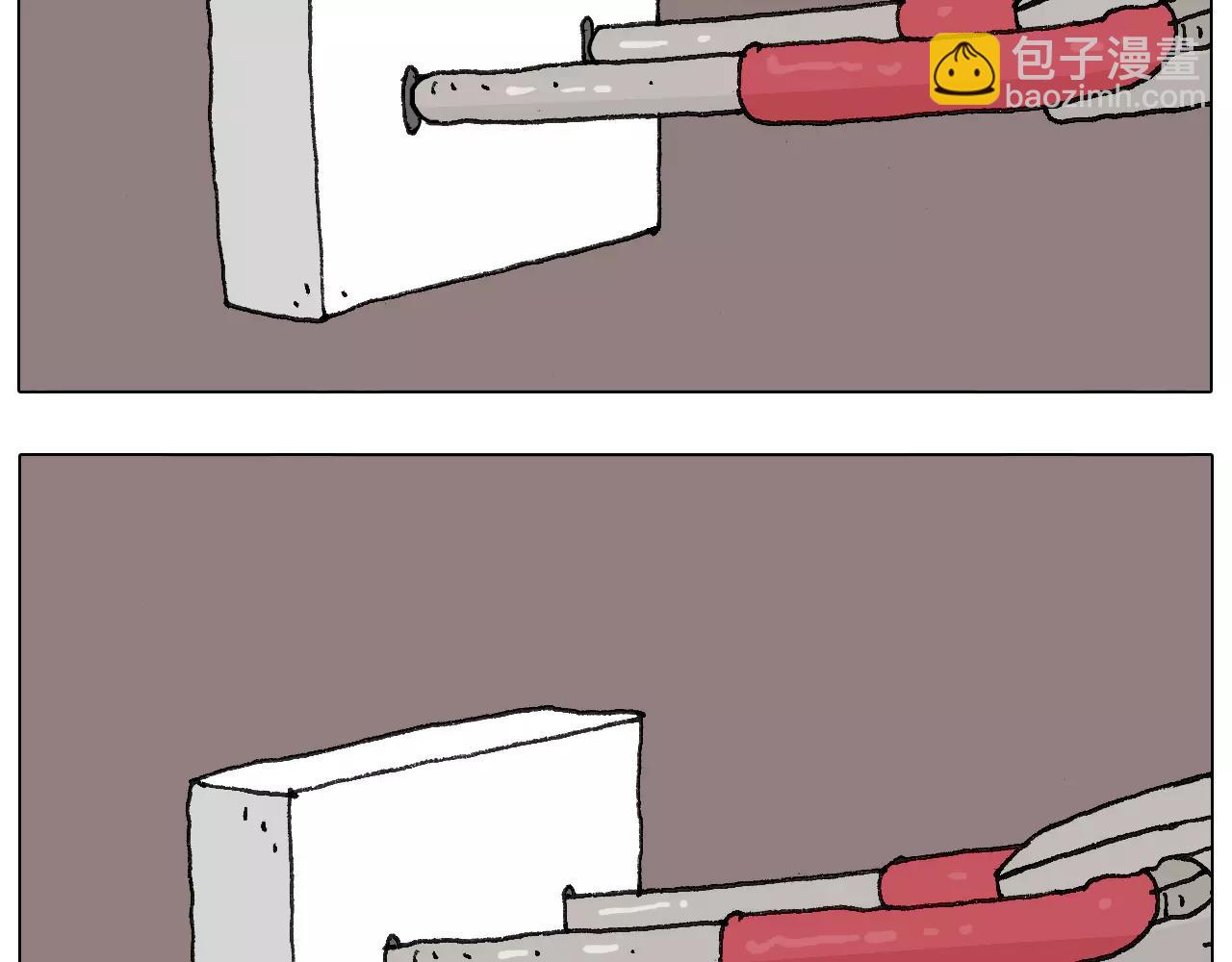 包子漫畫
baozimh.com