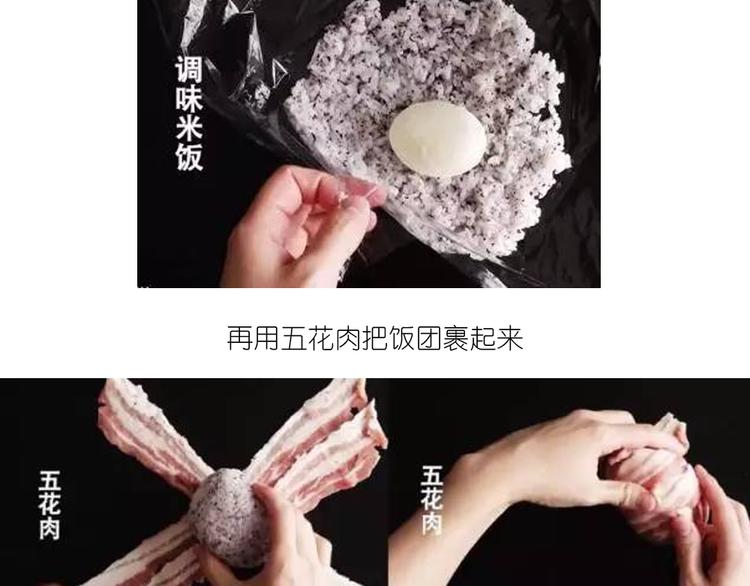 调味米饭

再用五花肉把饭团裹起来

五花肉

五花肉