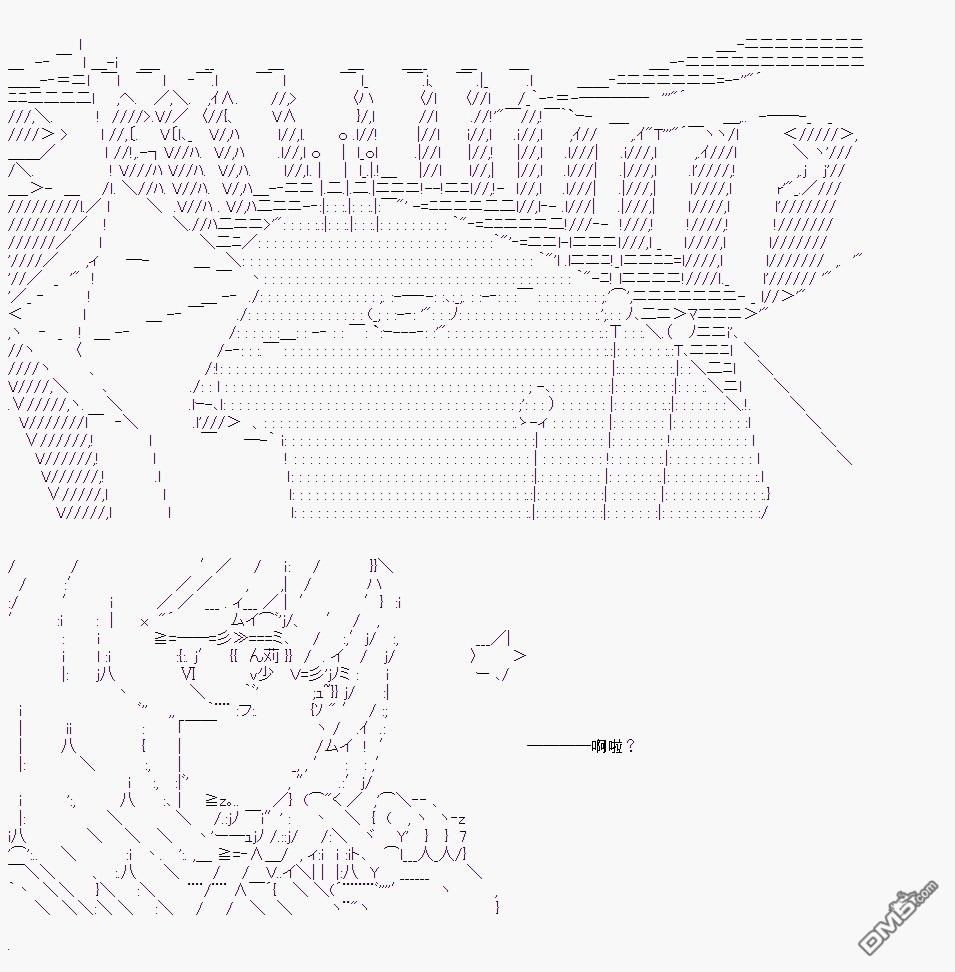 ———啊啦？

DM5.com