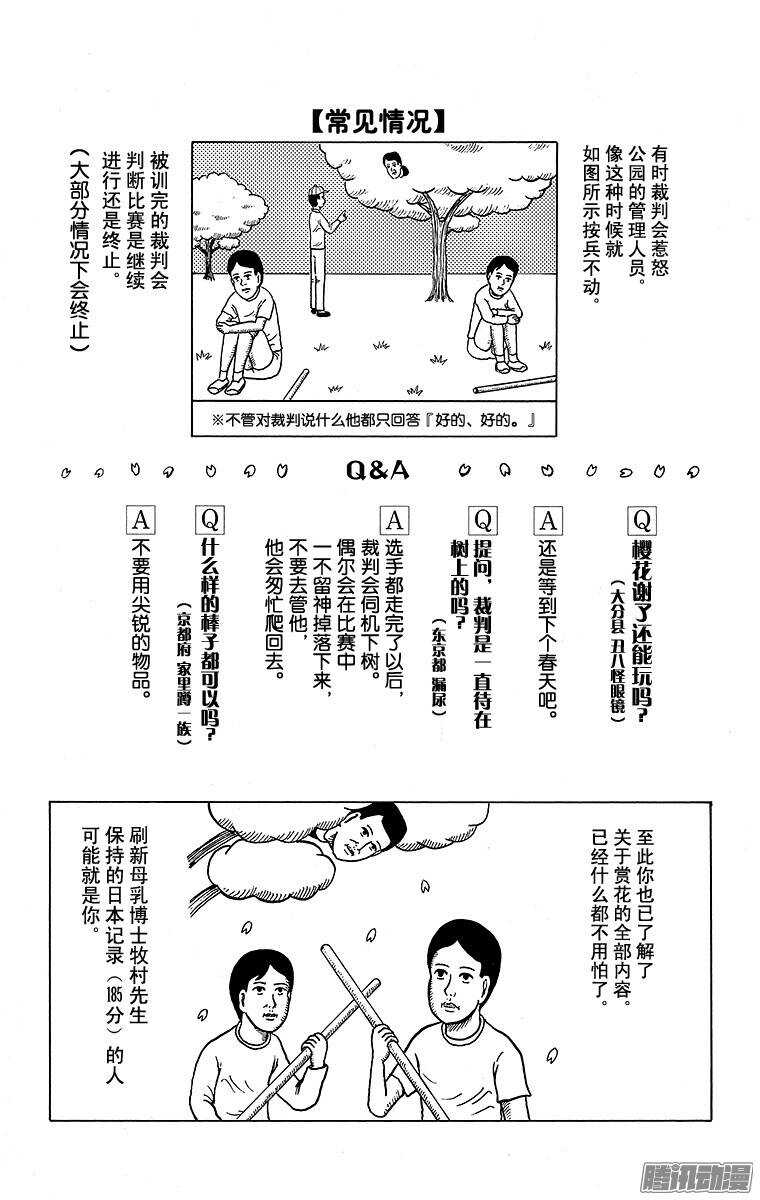 【常见情况】

有时裁判会惹怒公园的管理人员。像这种时候就如图所示按兵不动。

被训完的裁判会判断比赛是继续进行还是终止。

（大部分情况下会终止）

※不管对裁判说什么他都只回答『好的、好的。』

Q&A

Q 樱花谢了还能玩吗？
（大分县 丑八怪眼镜）

A 还是等到下个春天吧。

Q 提问，裁判是一直待在树上的吗？
（东京都 漏尿）

A 选手都走完了以后，裁判会伺机下树。偶尔会在比赛中一不留神掉落下来，不要去管他，他会匆忙爬回去。

Q 什么样的棒子都可以吗？
（京都府 家里蹲一族）

A 不要用尖锐的物品。

至此你也已了解了关于赏花的全部内容。已经什么都不用怕了。

刷新母乳博士牧村先生保持的日本记录（185分）的人可能就是你。

腾讯动漫