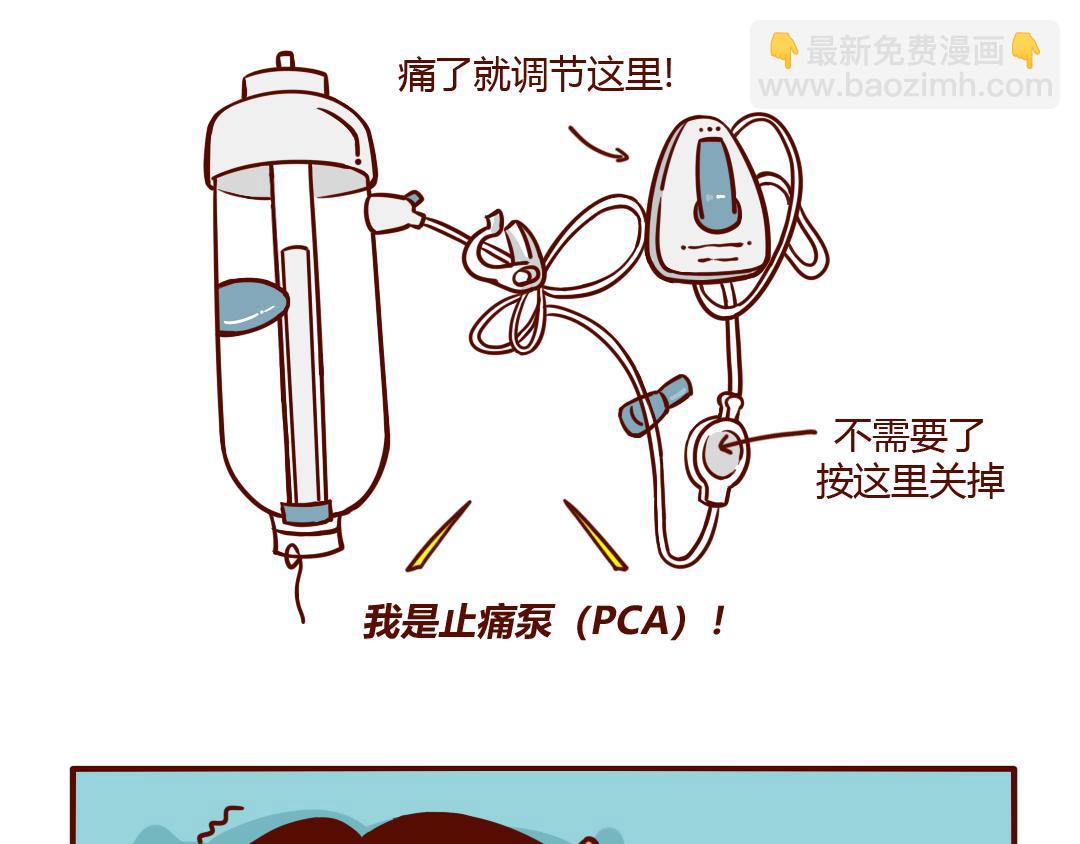 痛了就调节这里!

👇最新免费漫画👇
www.baozimh.com

不需要了
按这里关掉

我是止痛泵（PCA）！