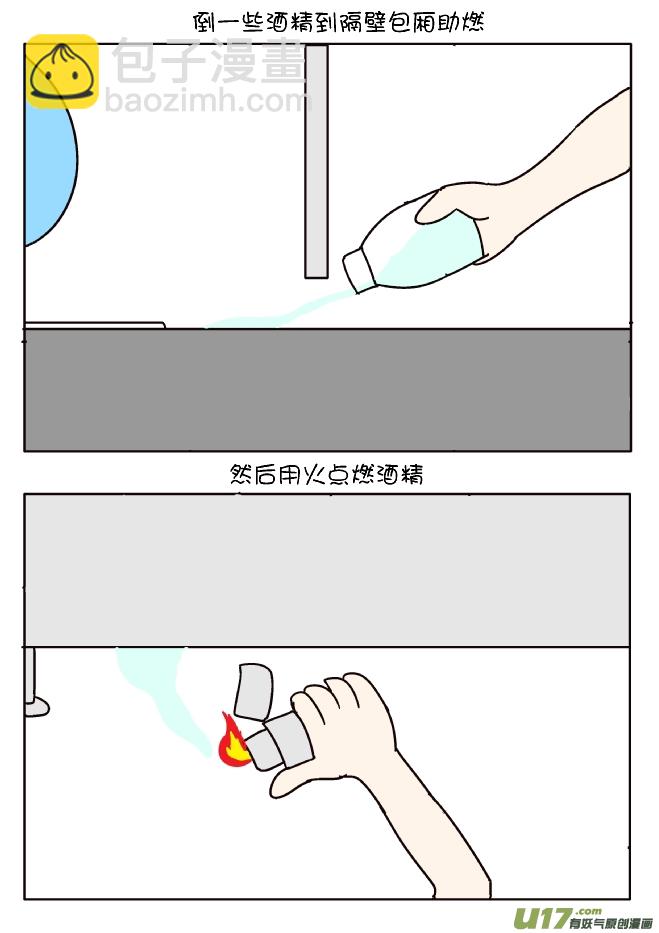 倒一些酒精到隔壁包厢助燃

包子漫畫
baozimh.com

然后用火点燃酒精

U17.com
有妖气原创漫画