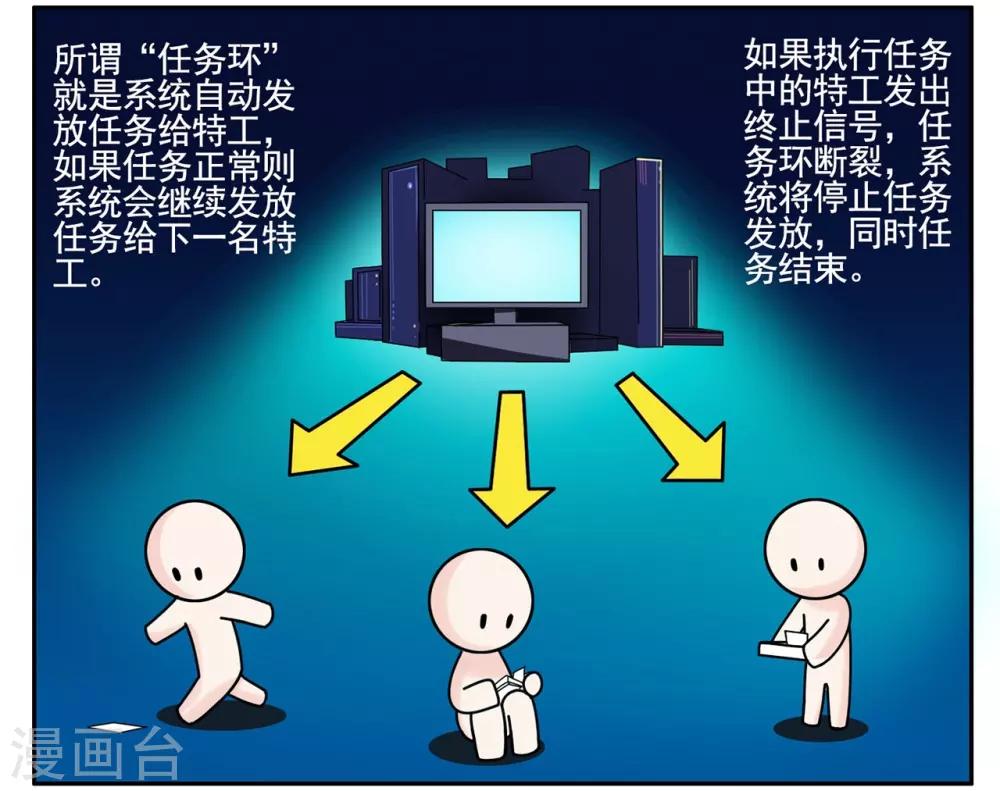 所谓“任务环”就是系统自动发放任务给特工，如果任务正常则系统会继续发放任务给下一名特工。

如果执行任务中的特工发出终止信号，任务环断裂，系统将停止任务发放，同时任务结束。

漫画台