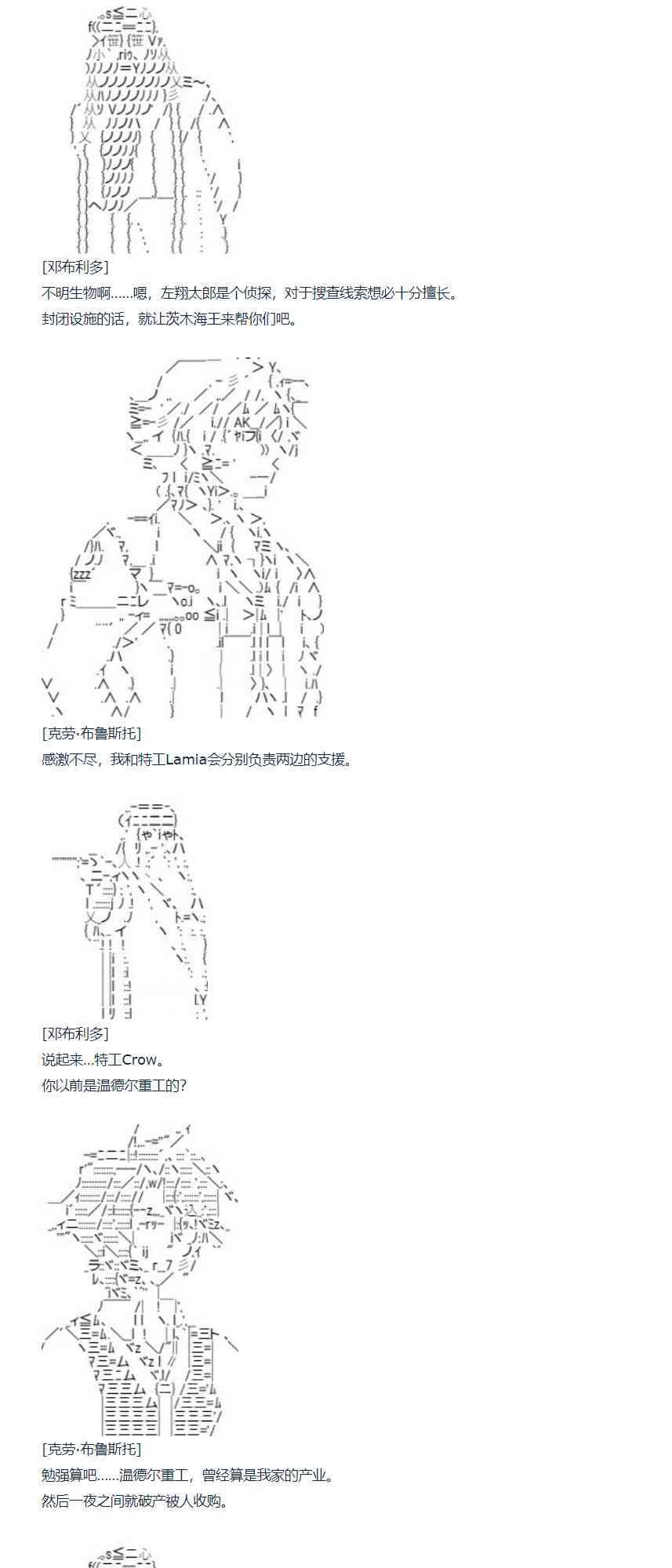 [邓布利多]
不明生物啊……嗯，左翔太郎是个侦探，对于搜查线索想必十分擅长。
封闭设施的话，就让茨木海王来帮你们吧。

[克劳·布鲁斯托]
感激不尽，我和特工Lamia会分别负责两边的支援。

[邓布利多]
说起来…特工Crow。
你以前是温德尔重工的?

[克劳·布鲁斯托]
勉强算吧……温德尔重工，曾经算是我家的产业。
然后一夜之间就破产被人收购。