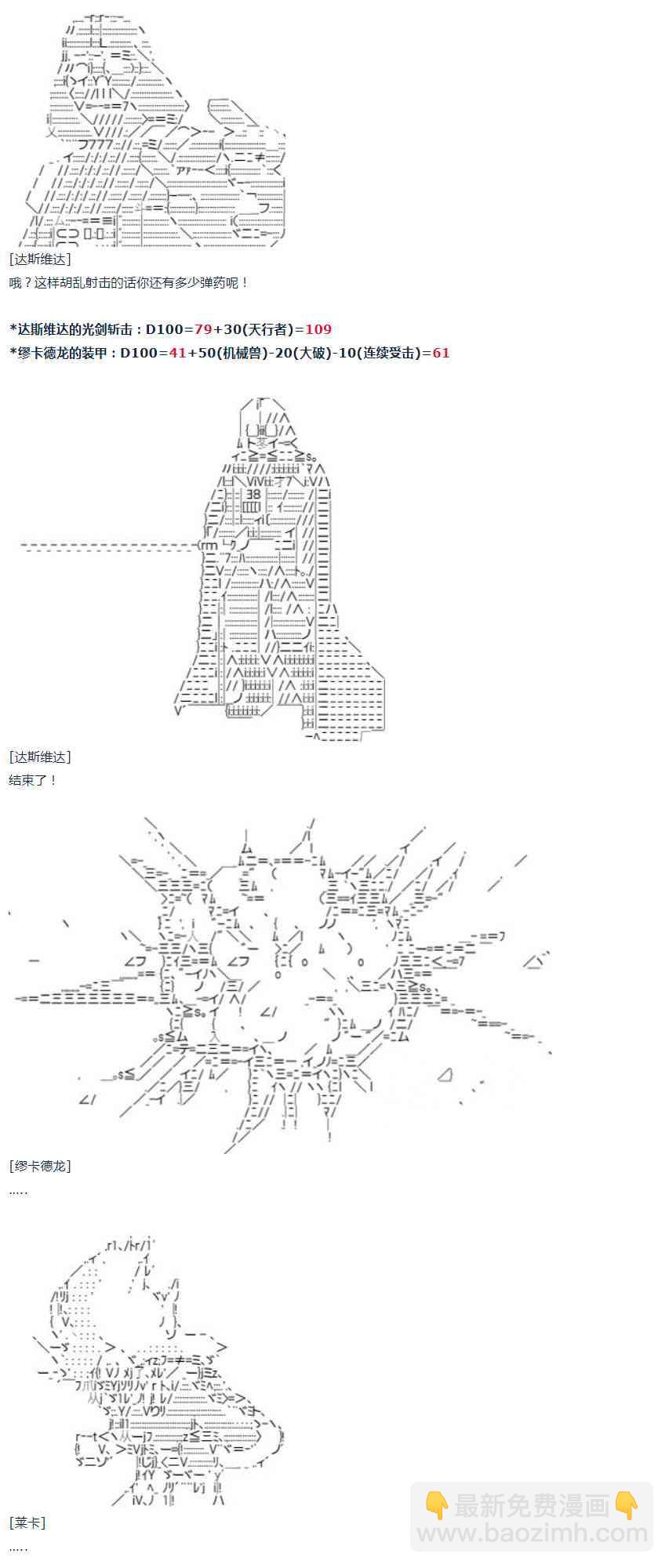 [达斯维达]
哦？这样胡乱射击的话你还有多少弹药呢！

*达斯维达的光剑斩击：D100=79+30(天行者)=109
*缪卡德龙的装甲：D100=41+50(机械兽)-20(大破)-10(连续受击)=61

[达斯维达]
结束了！

[缪卡德龙]
.....

[莱卡]
.....

最新免费漫画
www.baozimh.com