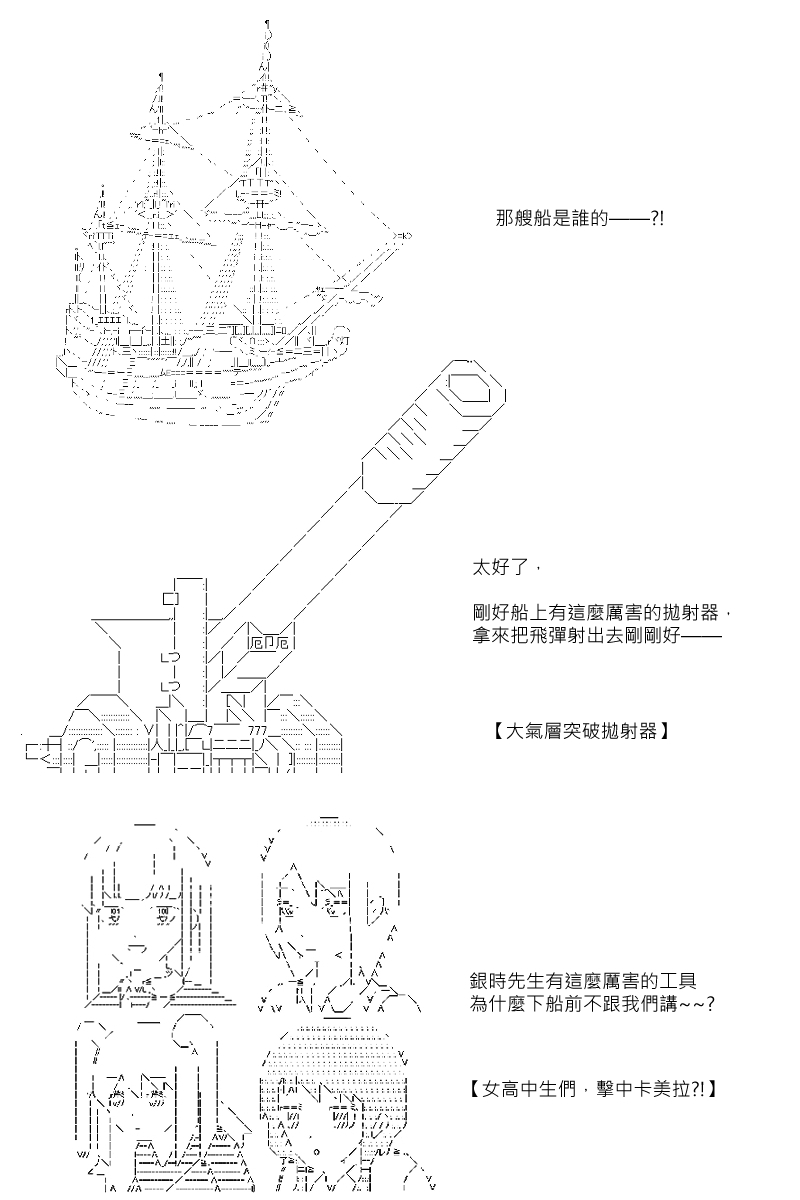 那艘船是誰的——?!

太好了，

剛好船上有這麼厲害的拋射器，
拿來把飛彈射出去剛剛好——

【大氣層突破拋射器】

銀時先生有這麼厲害的工具
為什麼下船前不跟我們講~~?

【女高中生們，擊中卡美拉?!】