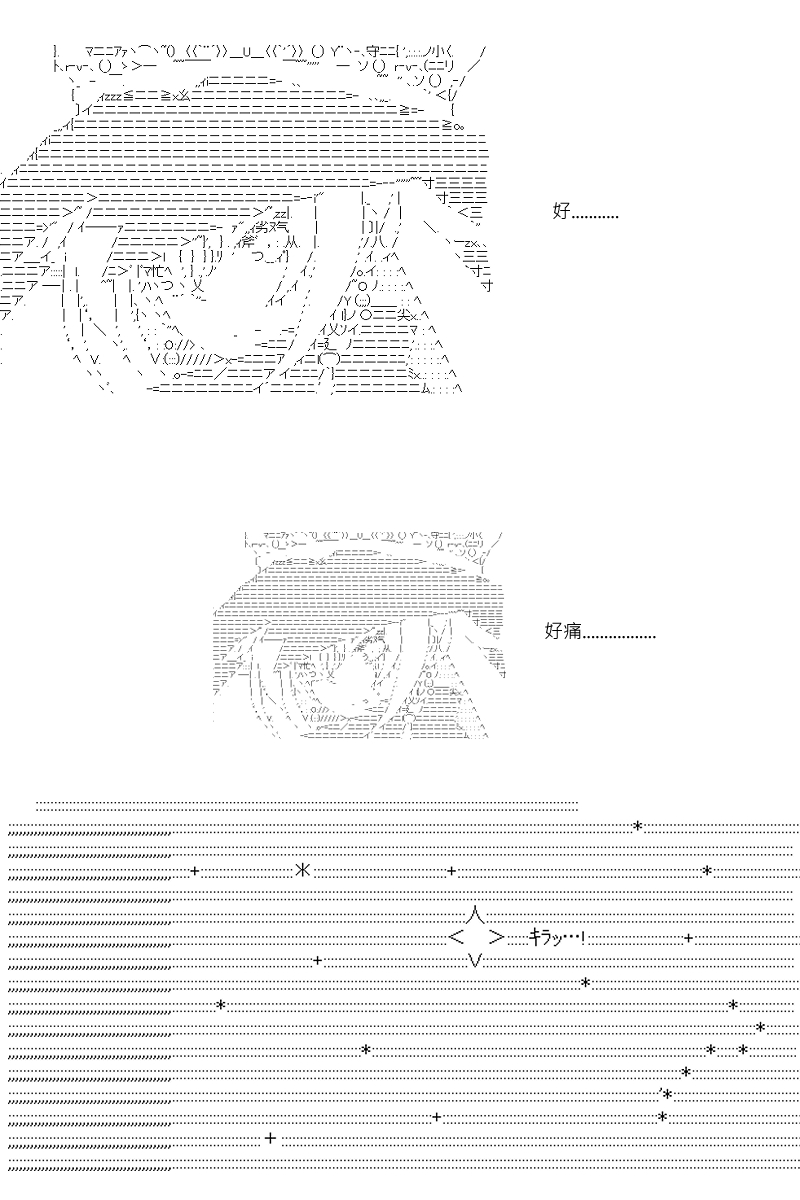 好……….

好痛…………….

キラッ…!