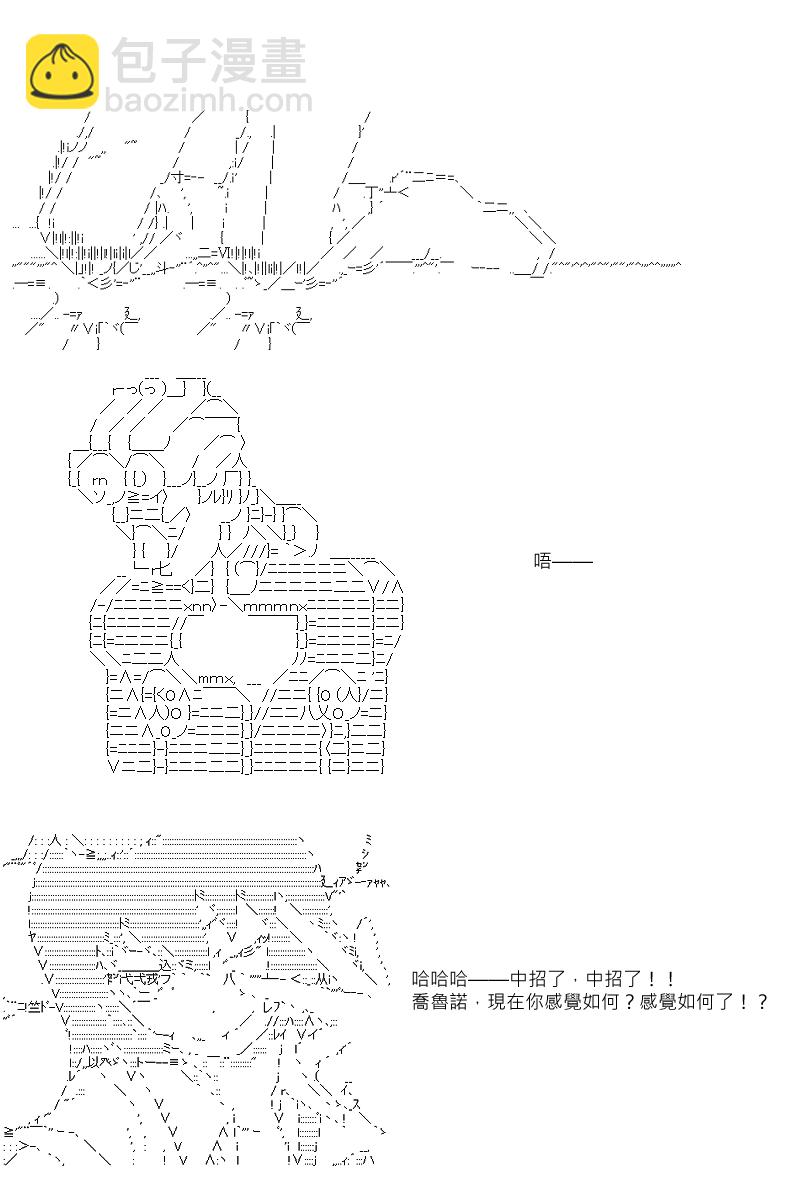 包子漫畫
baozimh.com

唔——

哈哈哈——中招了，中招了！！
喬魯諾，現在你感覺如何？感覺如何了！？