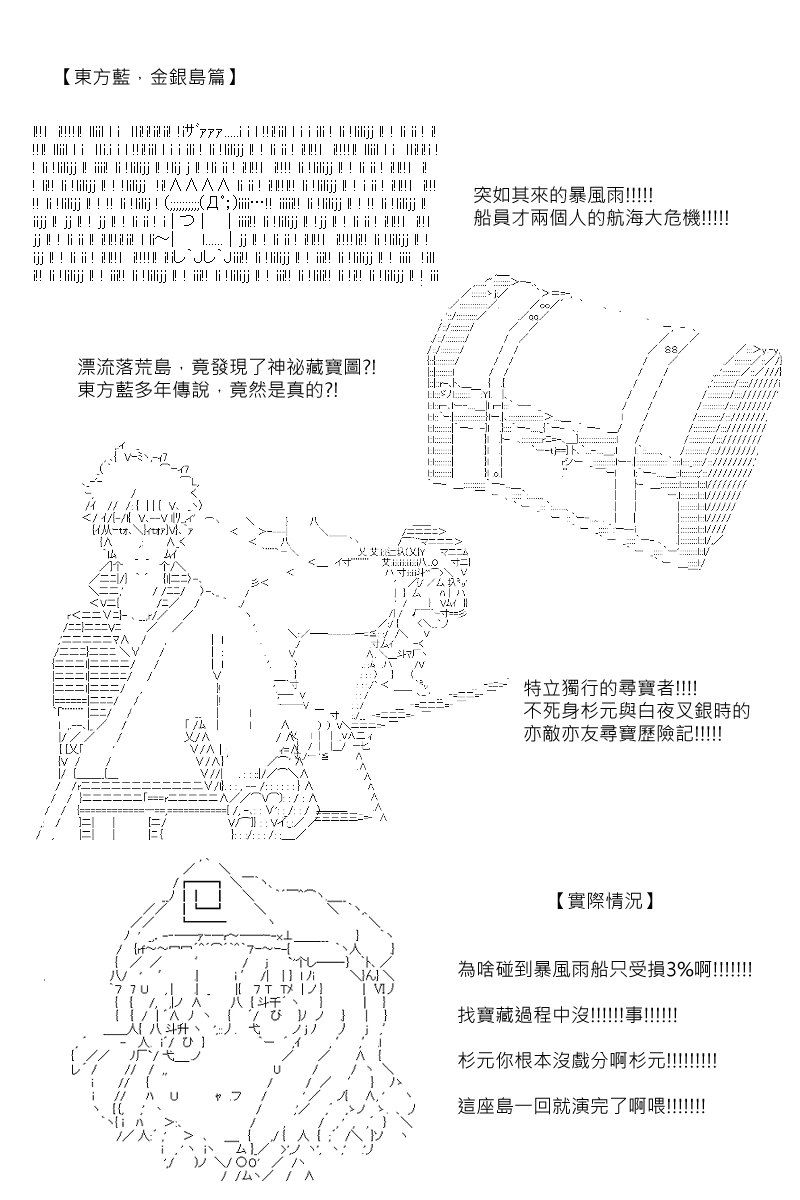 【東方藍．金銀島篇】

突如其來的暴風雨!!!!!
船員才兩個人的航海大危機!!!!!

漂流落荒島，竟發現了神祕藏寶圖?!
東方藍多年傳說，竟然是真的?!

特立獨行的尋寶者!!!!
不死身杉元與白夜叉銀時的
亦敵亦友尋寶歷險記!!!!!

【實際情況】

為啥碰到暴風雨船只受損3%啊!!!!!!!

找寶藏過程中沒!!!!!!事!!!!!!

杉元你根本沒戲分啊杉元!!!!!!!!!

這座島一回就演完了啊喂!!!!!!!