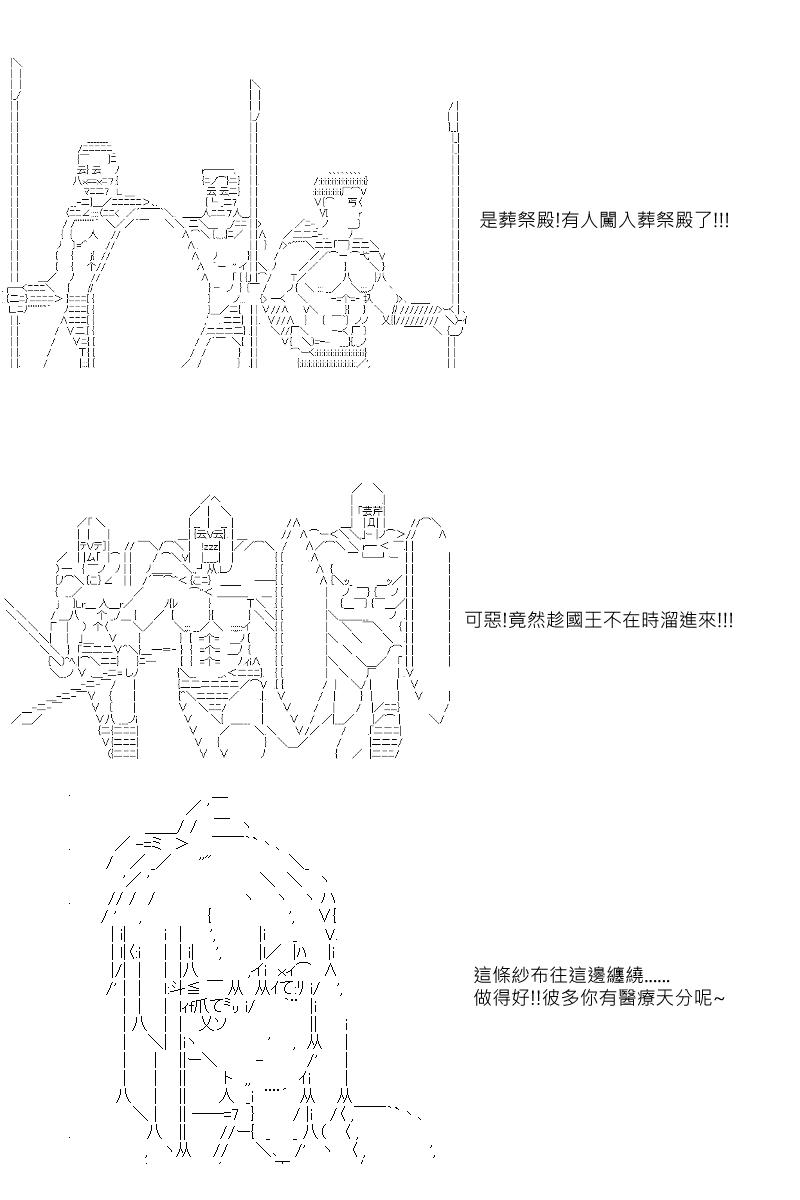 是葬祭殿!有人闖入葬祭殿了!!!

可惡!竟然趁國王不在時溜進來!!!

這條紗布往這邊纏繞......
做得好!!彼多你有醫療天分呢~