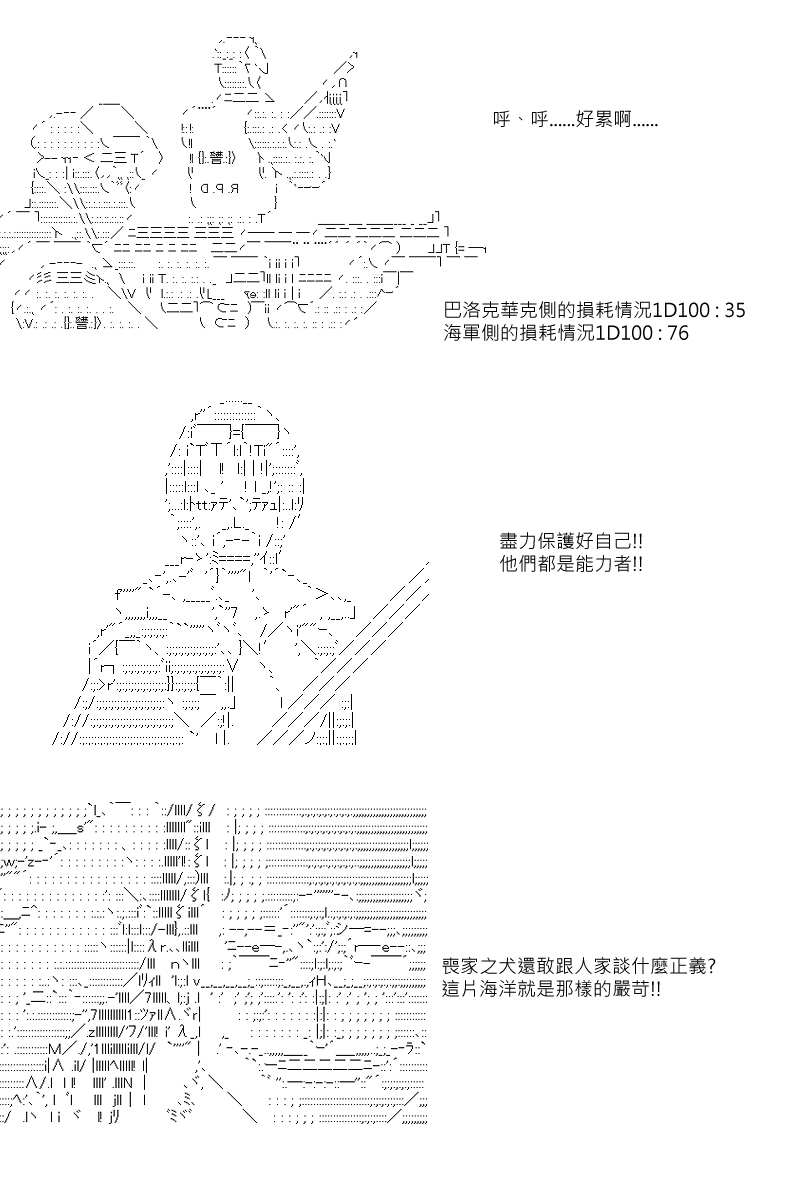 呼、呼......好累啊......

巴洛克華克側的損耗情況1D100 : 35
海軍側的損耗情況1D100 : 76

盡力保護好自己!!
他們都是能力者!!

喪家之犬還敢跟人家談什麼正義?
這片海洋就是那樣的嚴苛!!