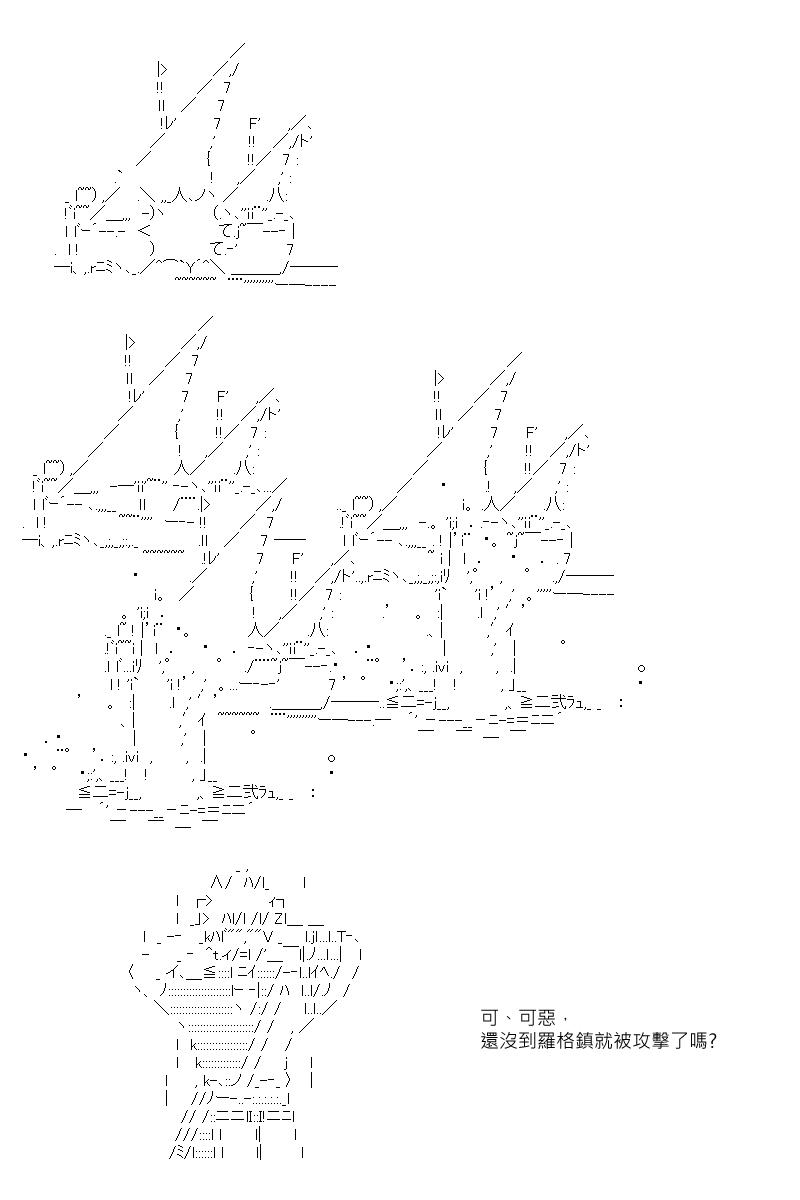 可、可惡，
還沒到羅格鎮就被攻擊了嗎?