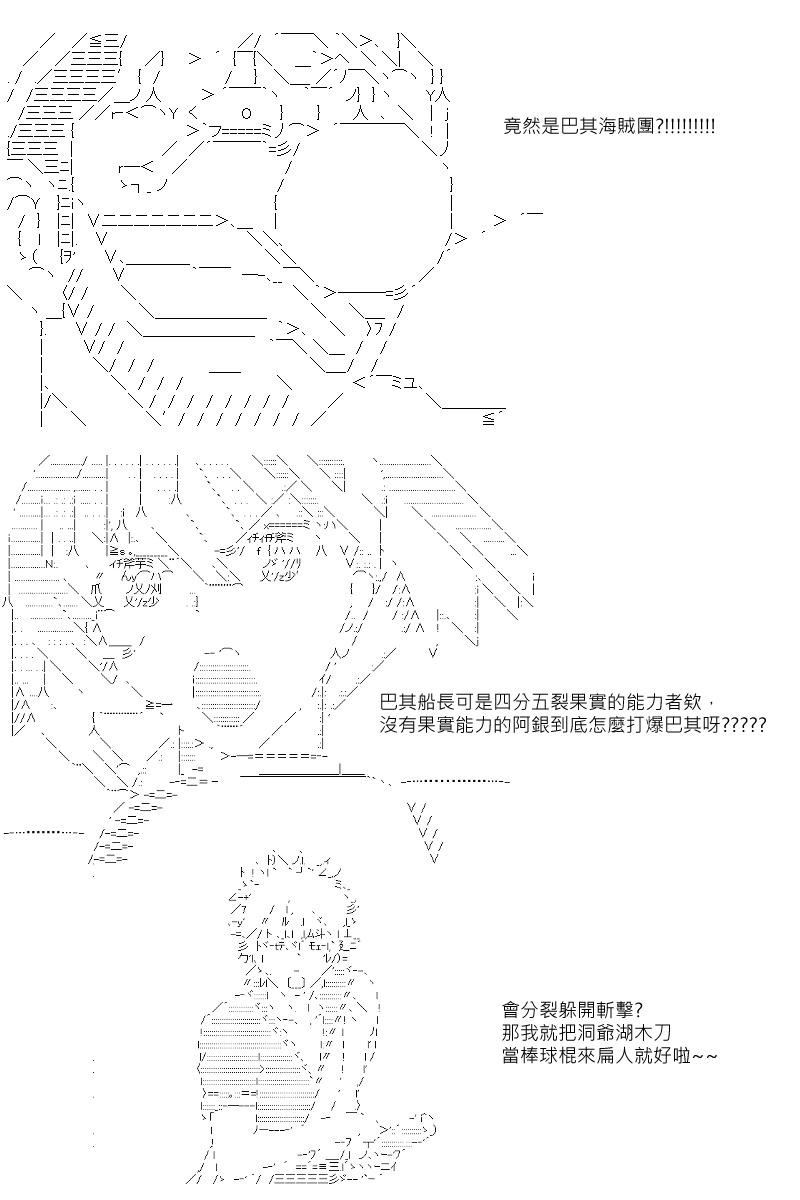 竟然是巴其海賊團?!!!!!!!!!

巴其船長可是四分五裂果實的能力者欸，
沒有果實能力的阿銀到底怎麼打爆巴其呀?????

會分裂躲開斬擊?
那我就把洞爺湖木刀
當棒球棍來扁人就好啦~~