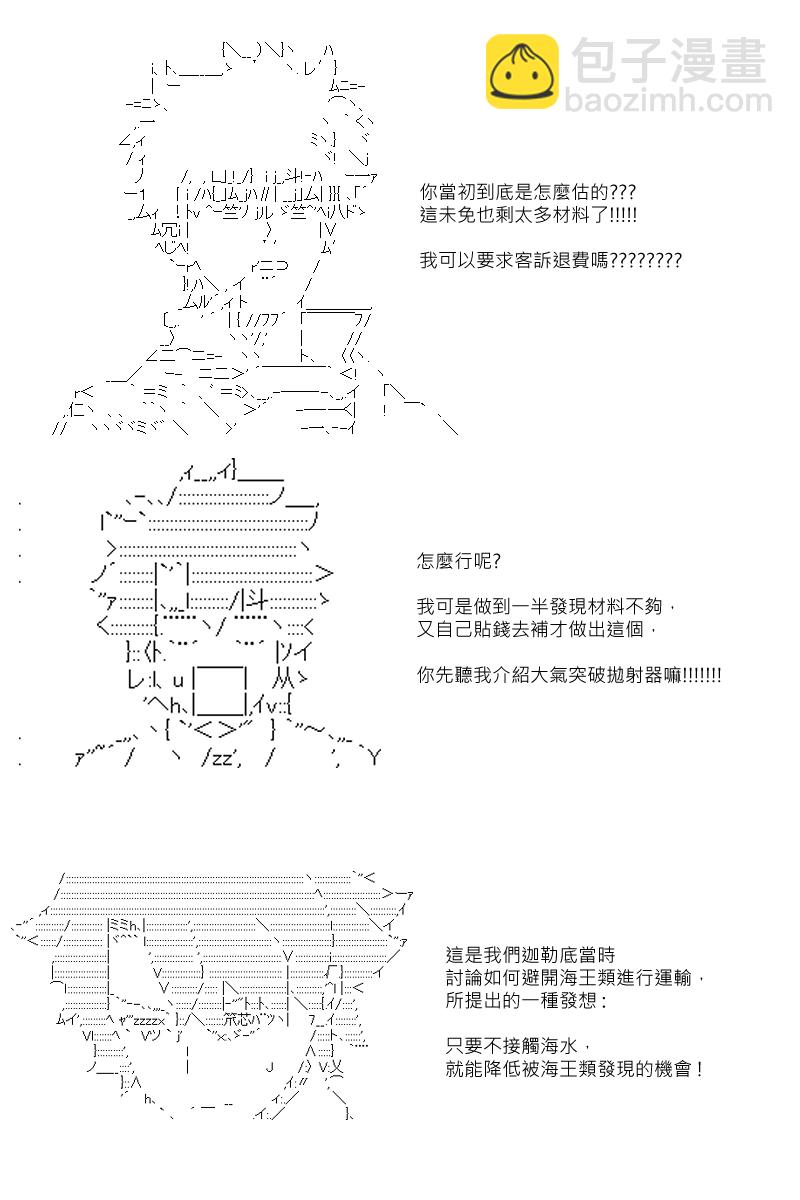 包子漫畫
baozimh.com

你當初到底是怎麼估的???
這未免也剩太多材料了!!!!!

我可以要求客訴退費嗎????????

怎麼行呢?

我可是做到一半發現材料不夠，
又自己貼錢去補才做出這個，

你先聽我介紹大氣突破拋射器嘛!!!!!!!

這是我們迦勒底當時
討論如何避開海王類進行運輸，
所提出的一種發想：

只要不接觸海水，
就能降低被海王類發現的機會！