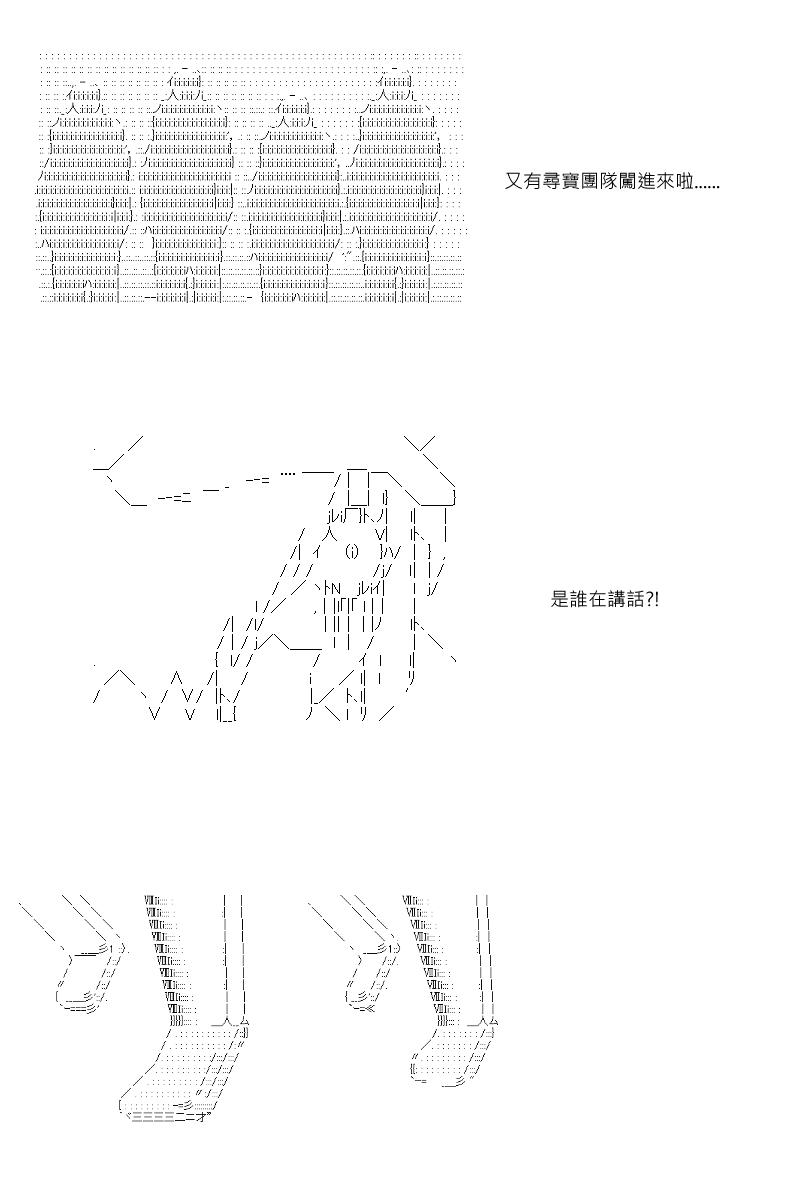 又有尋寶團隊闖進來啦......

是誰在講話?!