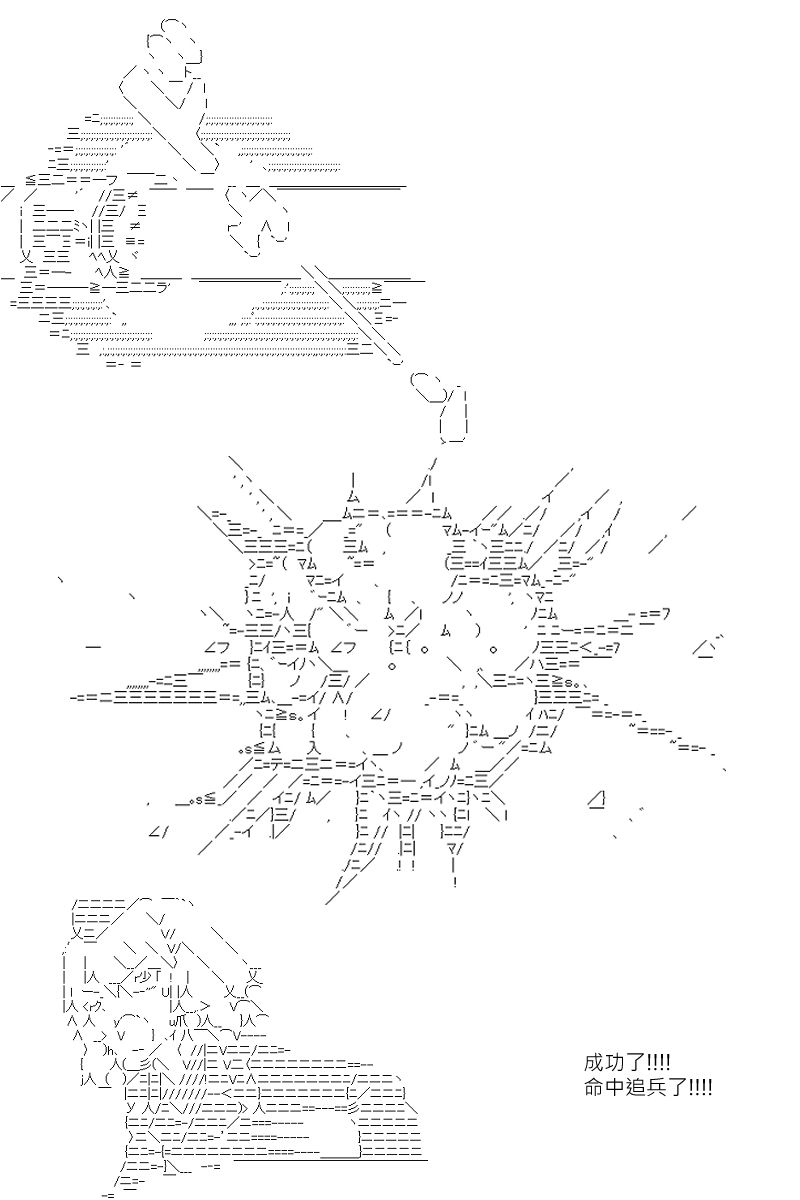 成功了!!!!
命中追兵了!!!!