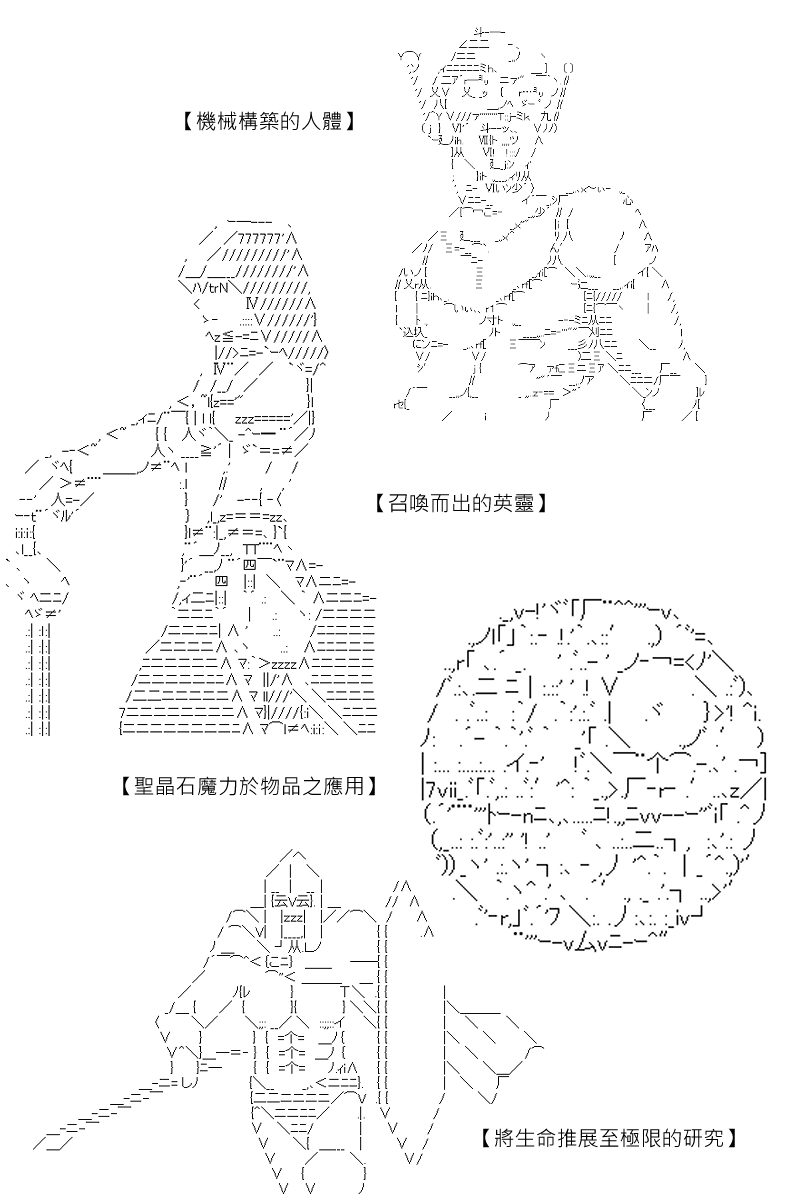 【機械構築的人體】

【召喚而出的英靈】

【聖晶石魔力於物品之應用】

【將生命推展至極限的研究】