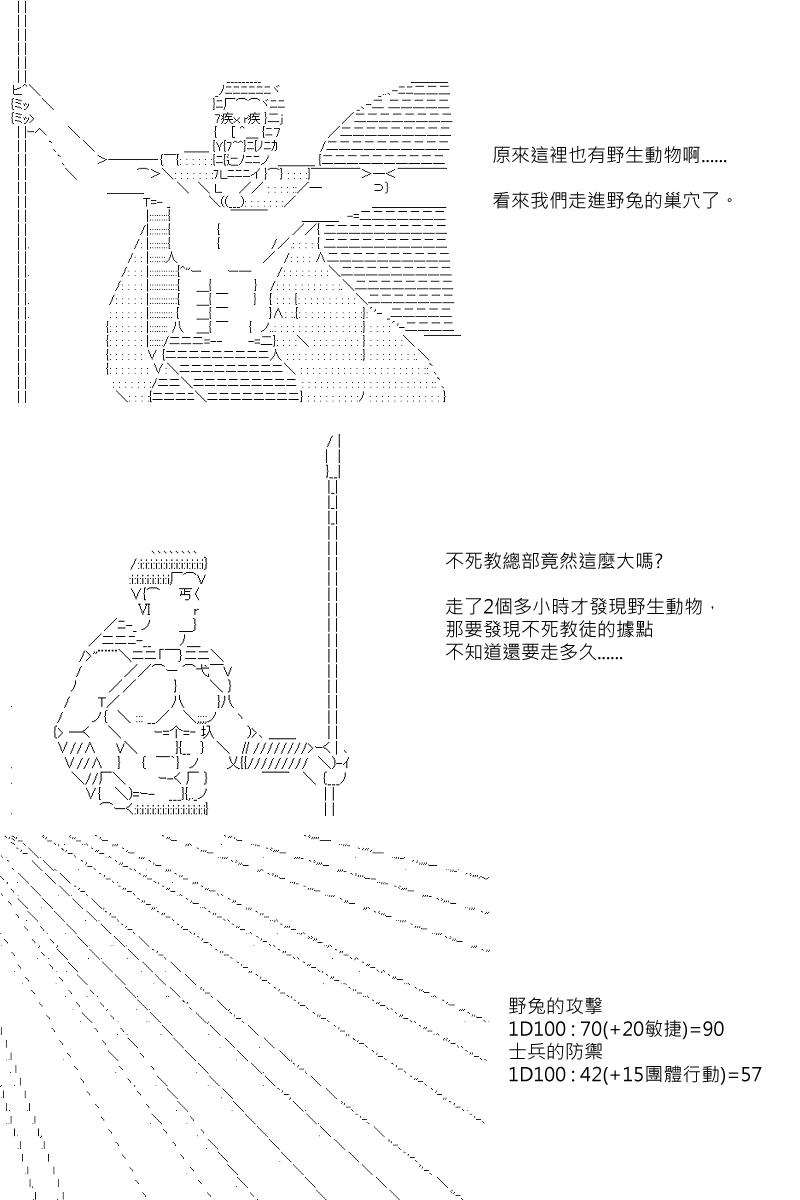 原來這裡也有野生動物啊......

看來我們走進野兔的巢穴了。

不死教總部竟然這麼大嗎?

走了2個多小時才發現野生動物，
那要發現不死教徒的據點
不知道還要走多久......

野兔的攻擊
1D100 : 70(+20敏捷)=90
士兵的防禦
1D100 : 42(+15團體行動)=57