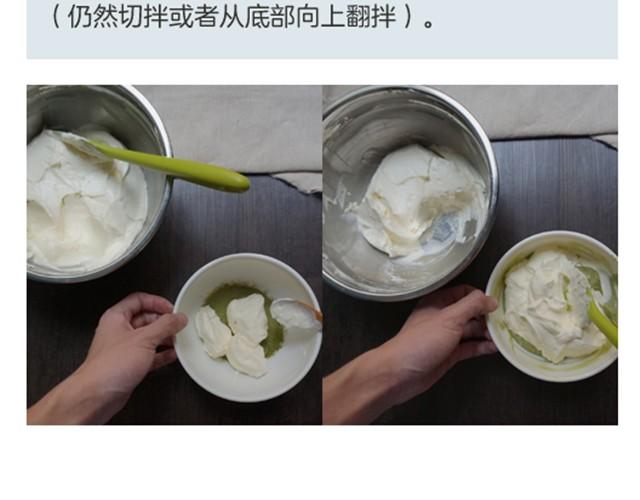 （仍然切拌或者从底部向上翻拌）。