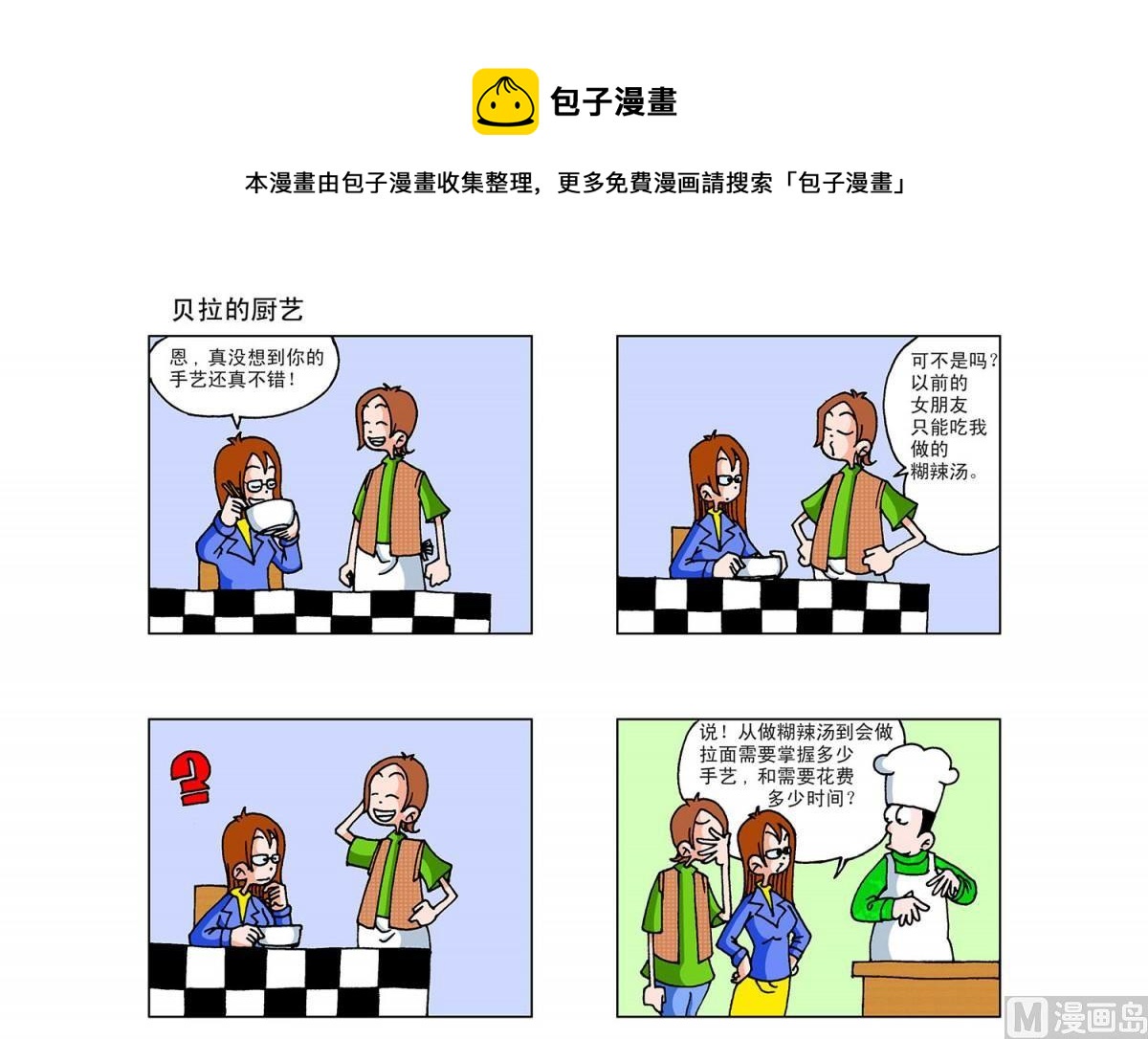 包子漫畫

本漫畫由包子漫畫收集整理，更多免費漫画請搜索「包子漫畫」

贝拉的厨艺

恩，真没想到你的手艺还真不错！

可不是吗？以前的女朋友只能吃我做的糊辣汤。

?

说！从做糊辣汤到会做拉面需要掌握多少手艺，和需要花费多少时间？

M 漫画岛