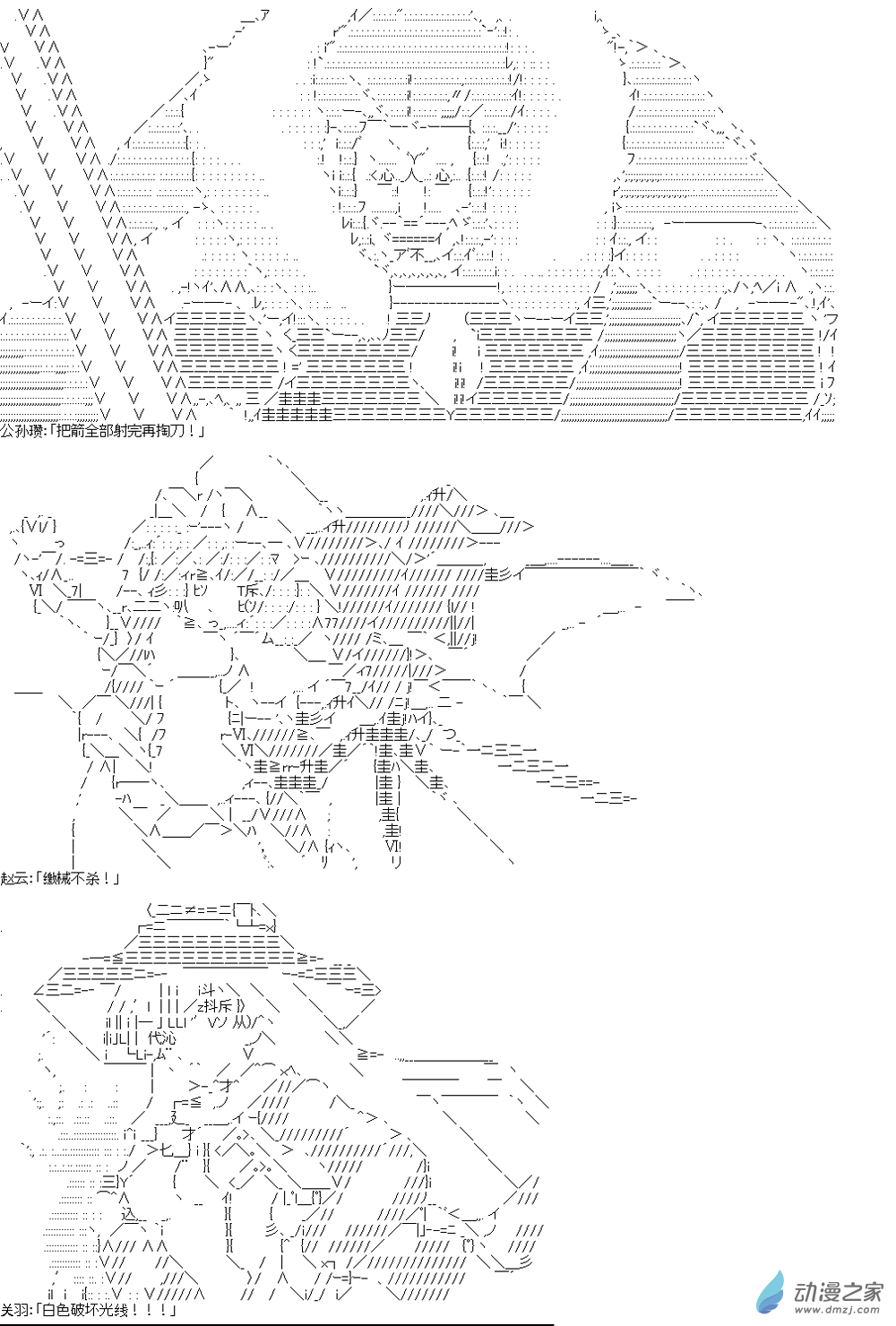 公孙瓒:「把箭全部射完再掏刀！」

赵云:「缴械不杀！」

关羽:「白色破坏光线！！！」

动漫之家
www.dmzj.com