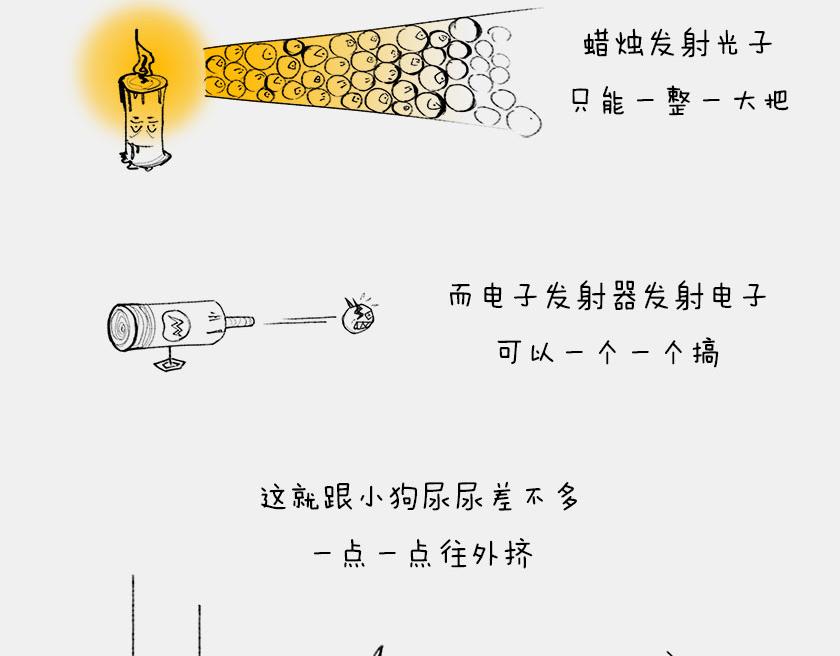 蜡烛发射光子
只能一整一大把

而电子发射器发射电子
可以一个一个搞

这就跟小狗尿尿差不多
一点一点往外挤