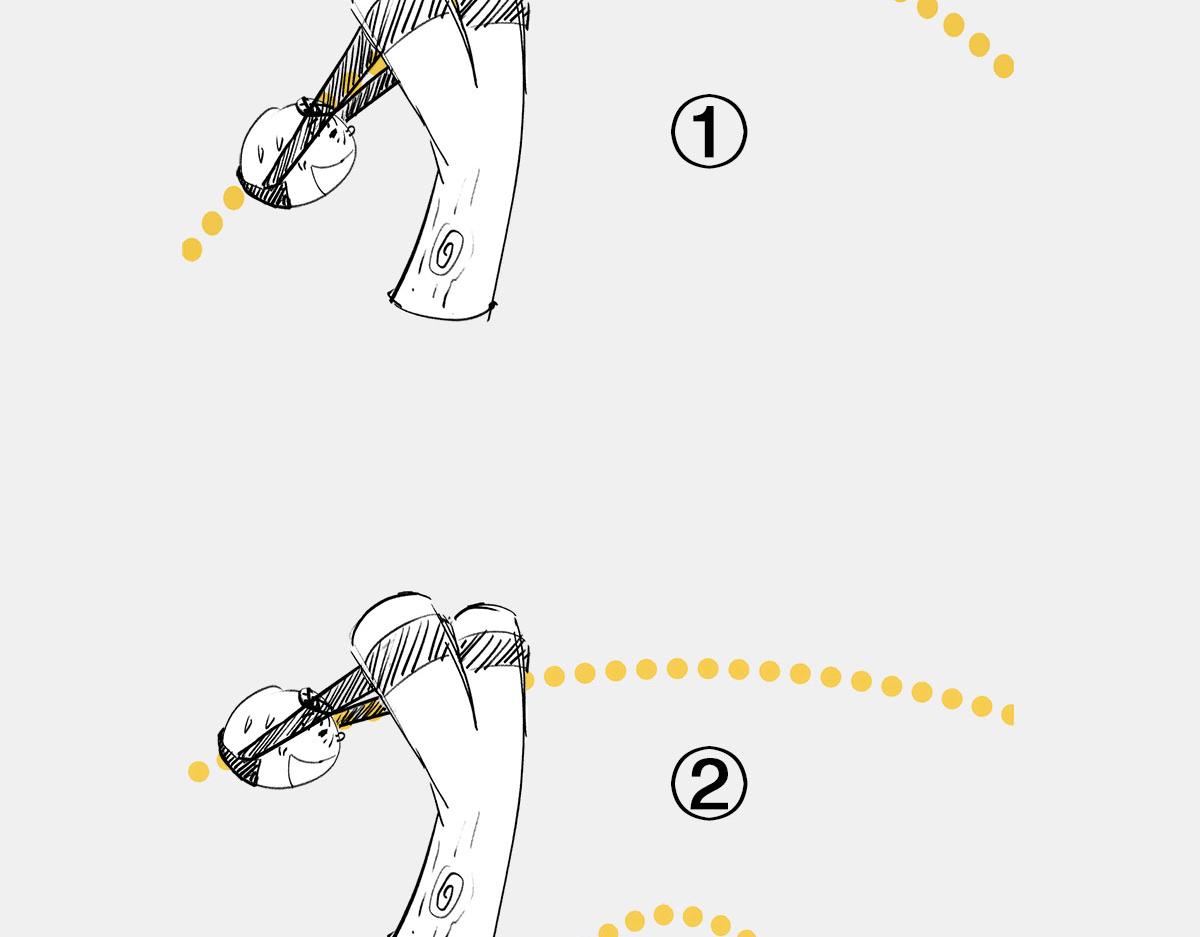 ①

②