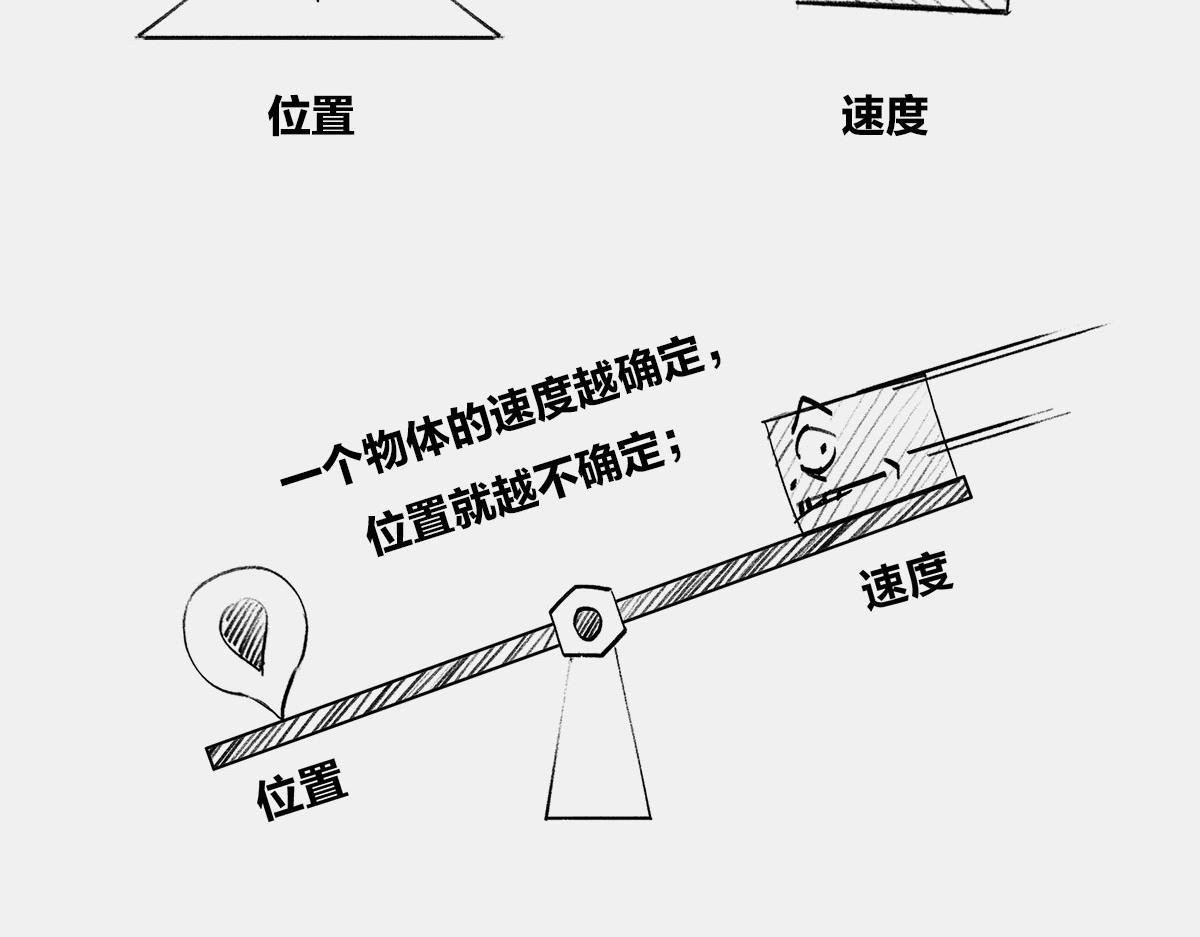 位置

速度

一个物体的速度越确定，
位置就越不确定；

速度

位置