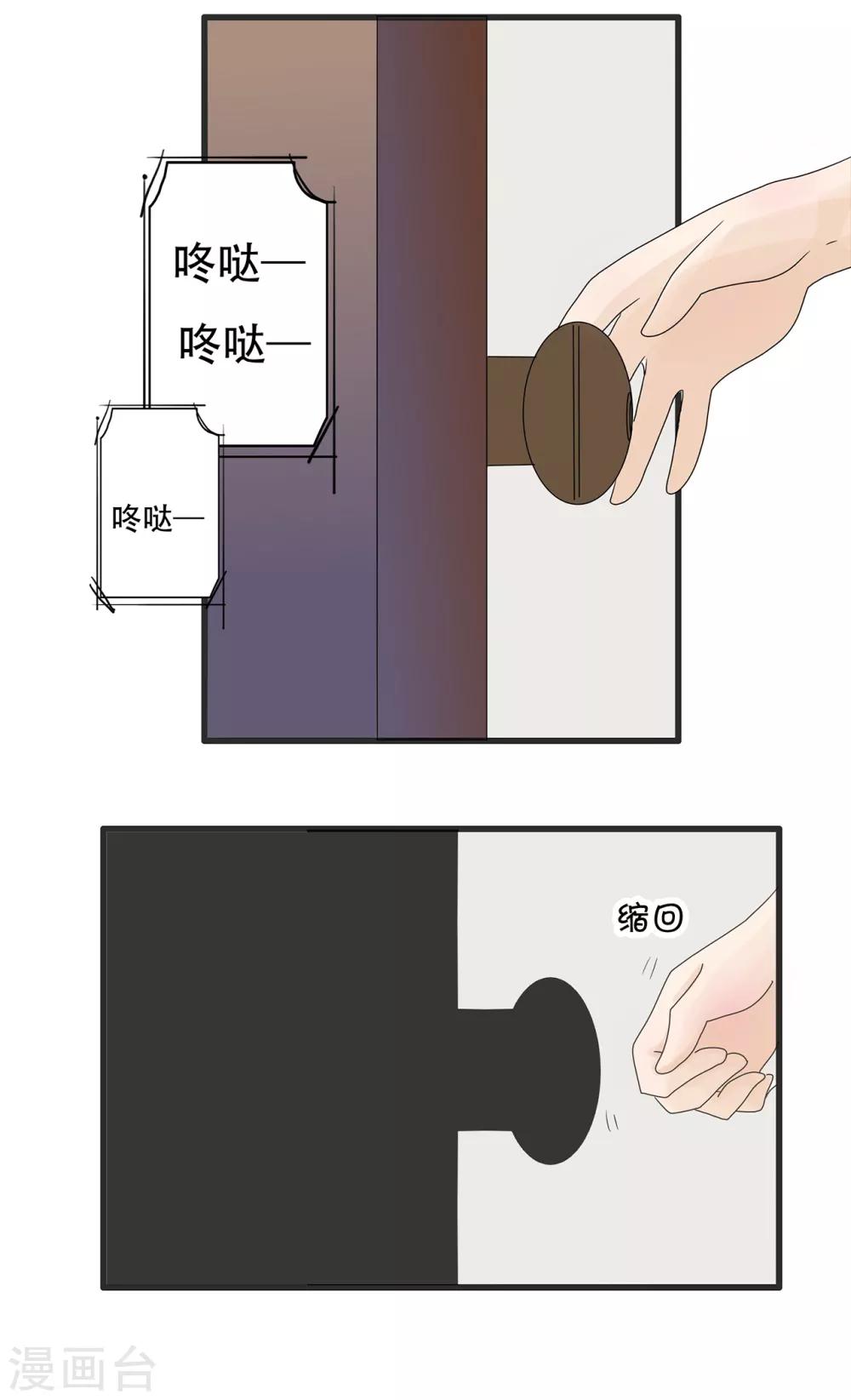 咚哒—
咚哒—

咚哒—

缩回

漫画台