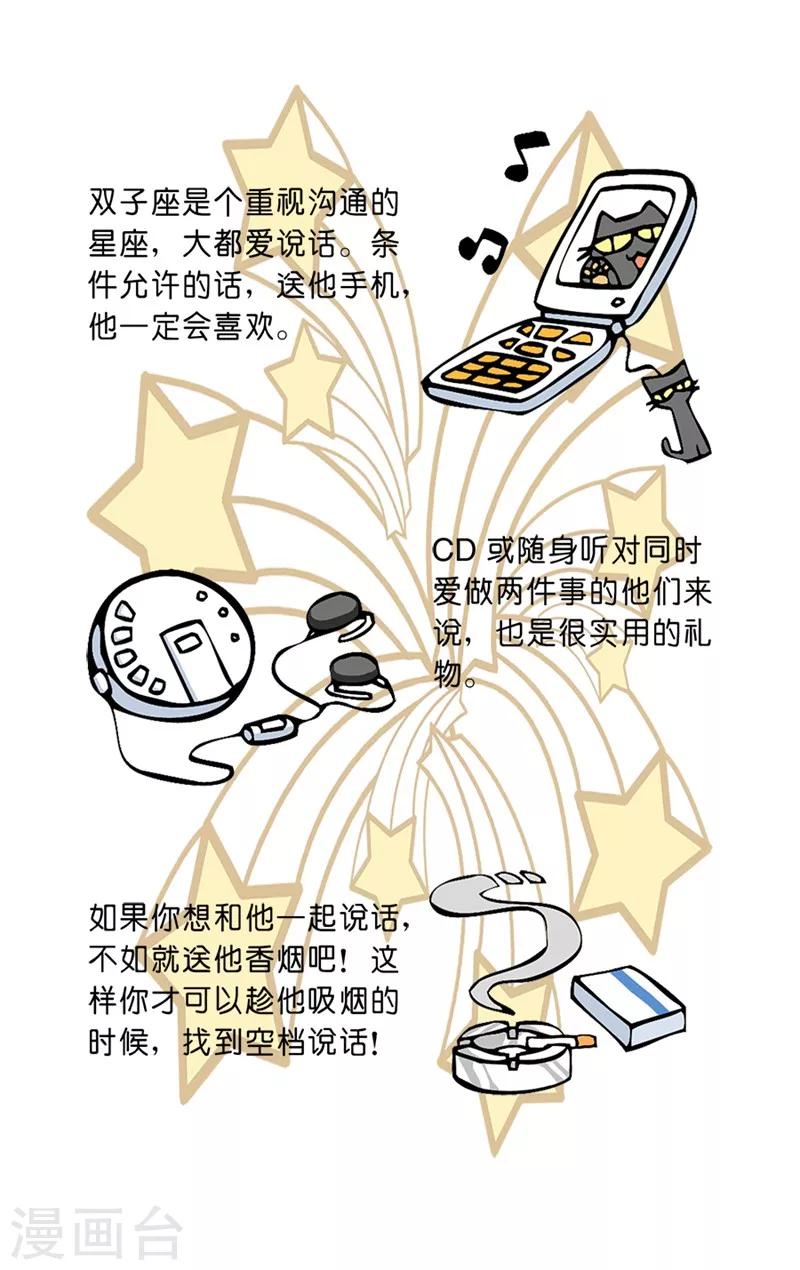 双子座是个重视沟通的星座，大都爱说话。条件允许的话，送他手机，他一定会喜欢。

CD 或随身听对同时爱做两件事的他们来说，也是很实用的礼物。

如果你想和他一起说话，不如就送他香烟吧！这样你才可以趁他吸烟的时候，找到空档说话！

漫画台