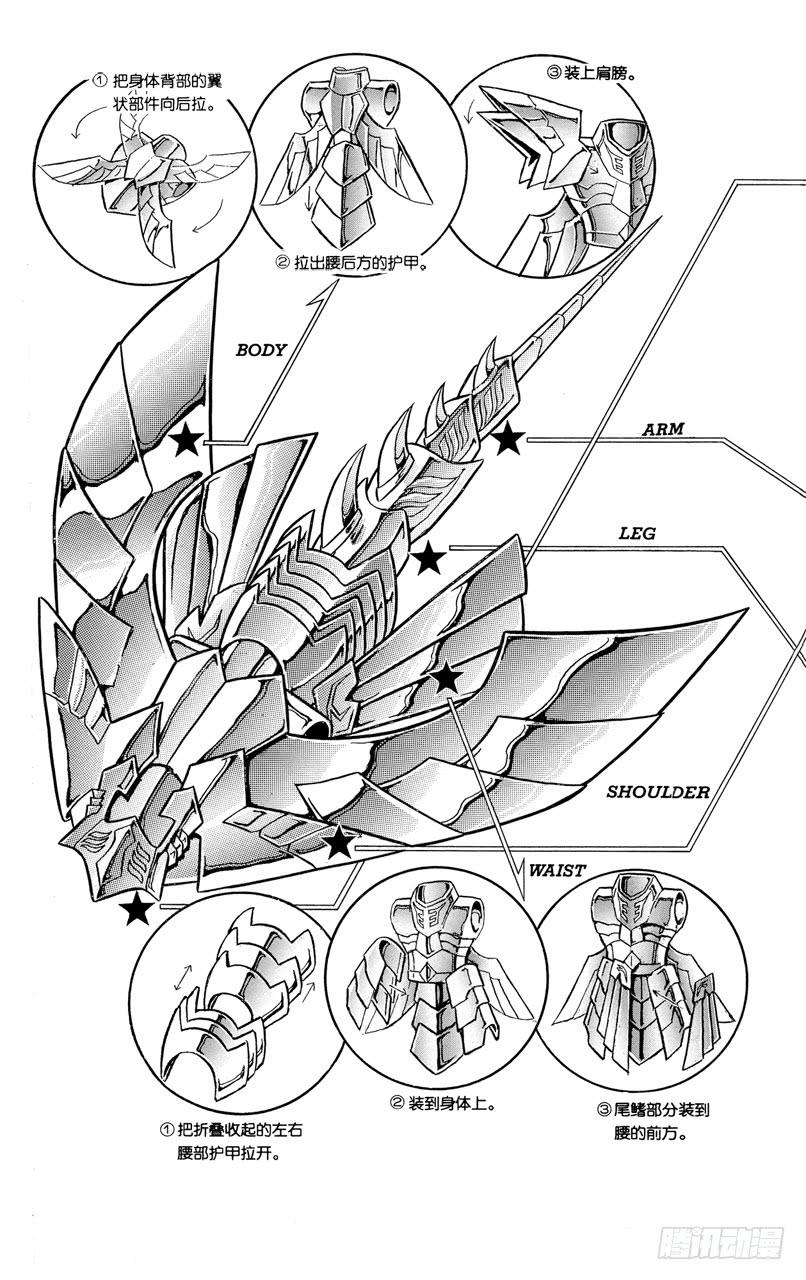 ① 把身体背部的翼状部件向后拉。

② 拉出腰后方的护甲。

③ 装上肩膀。

BODY

ARM

LEG

SHOULDER

WAIST

① 把折叠收起的左右腰部护甲拉开。

② 装到身体上。

③ 尾鳍部分装到腰的前方。

腾讯动漫